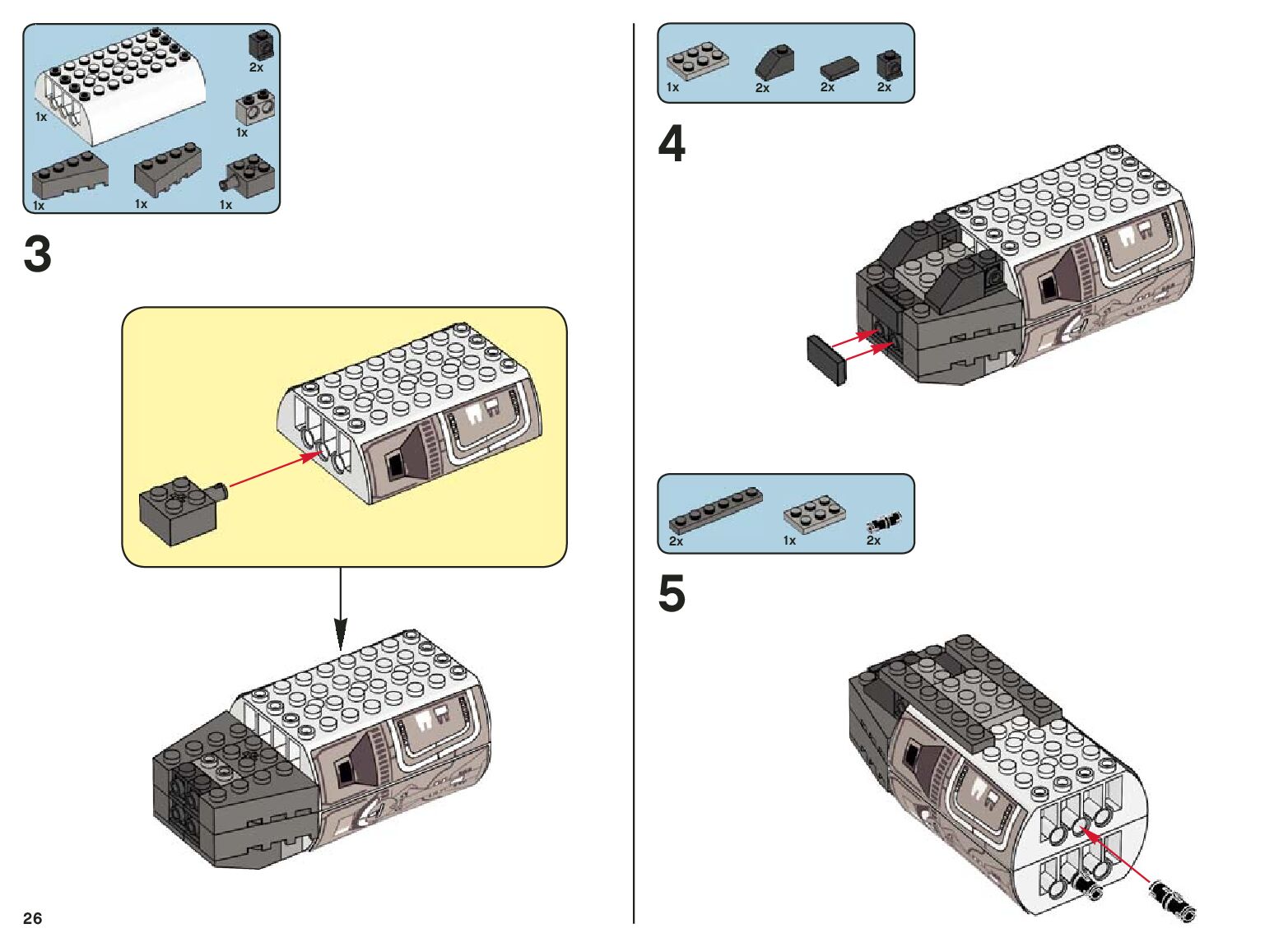 2x

1x

1x

1x

1x

1x

3

26

1x

2x

2x

2x

4

2x

1x

2x

5