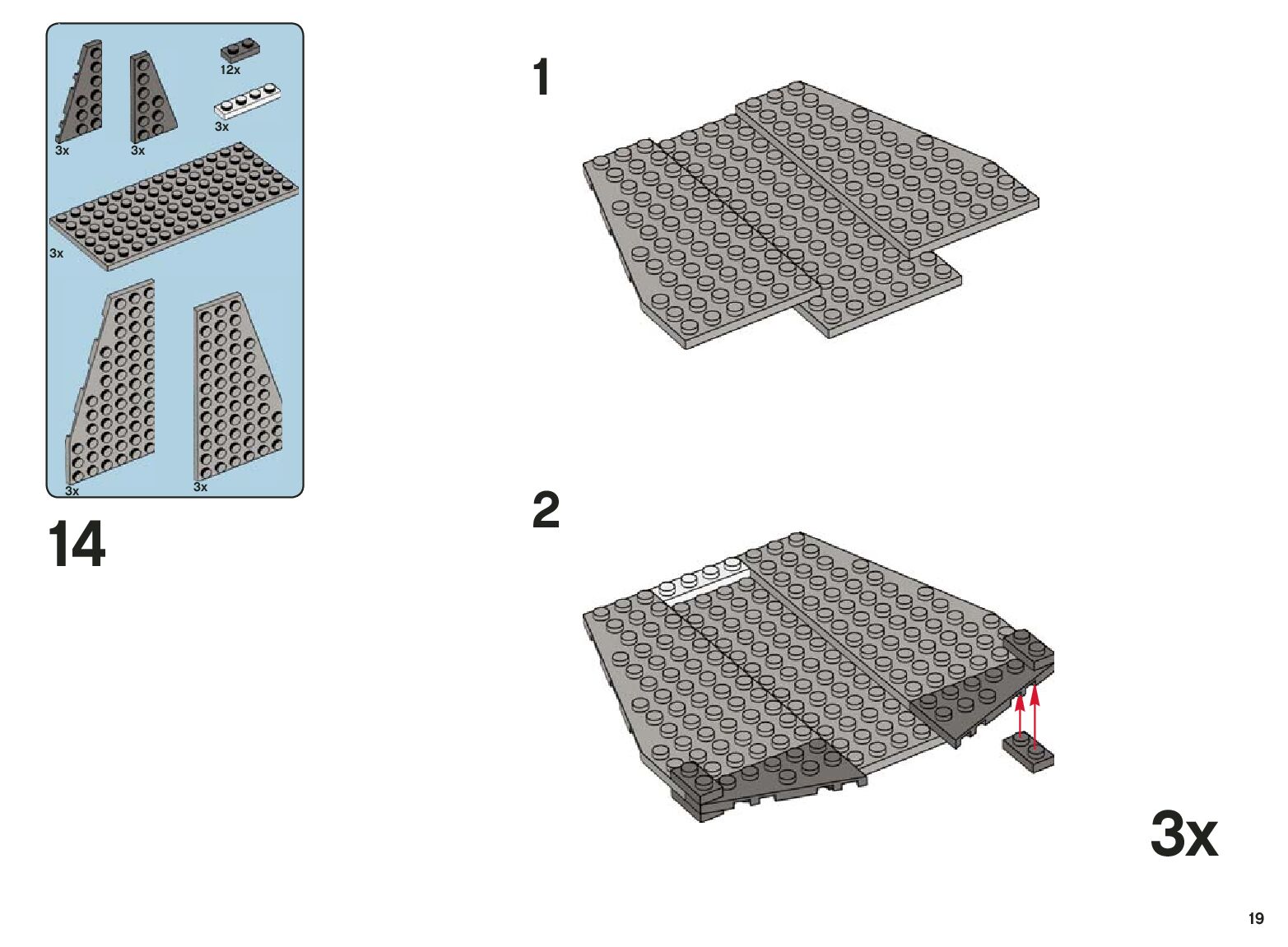 12x

3x

3x

3x

3x

3x

3x

14

1

2

3x

19