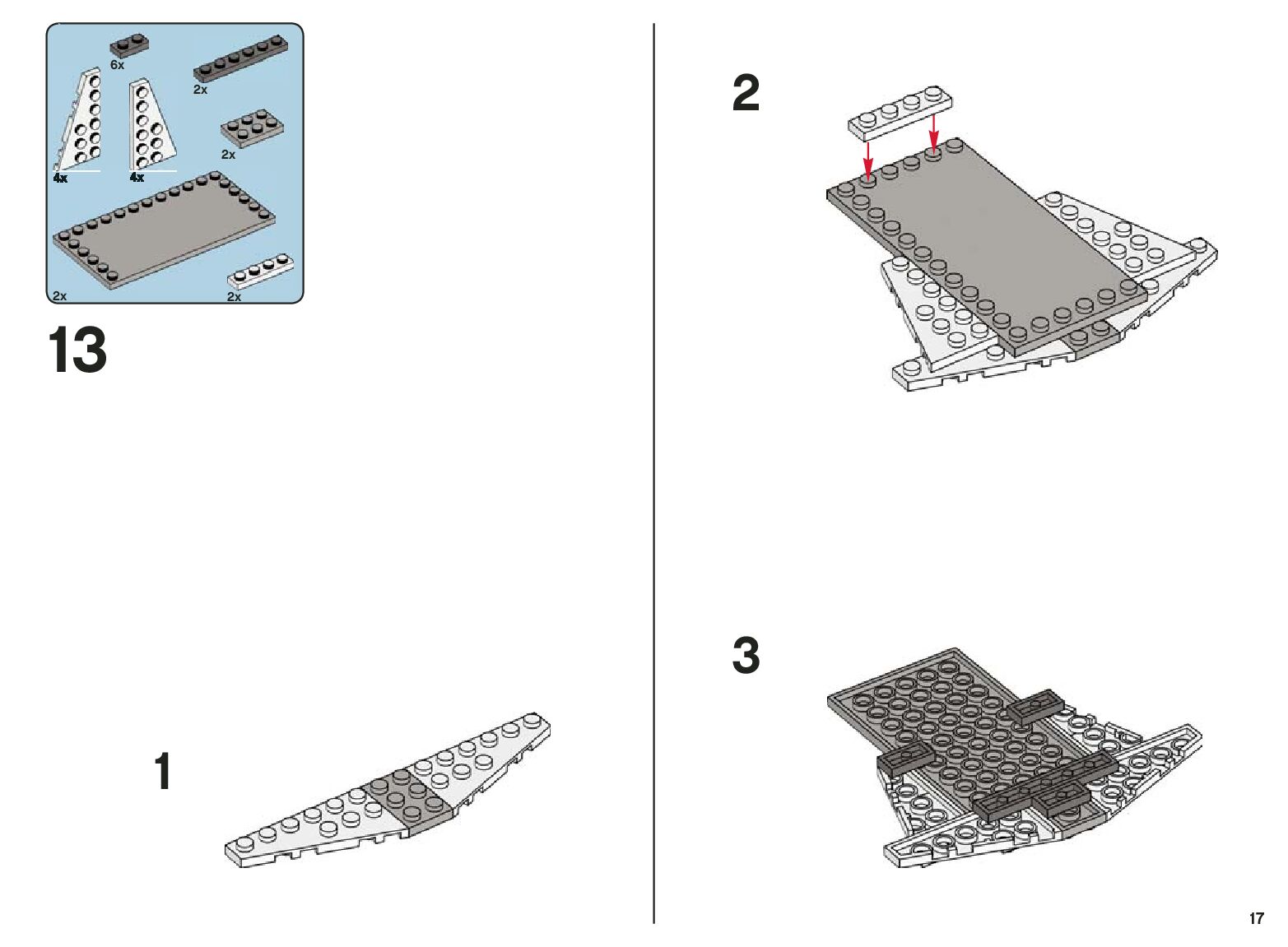 6x
2x
2x
4x
4x
2x
2x

13

1

2

3

17