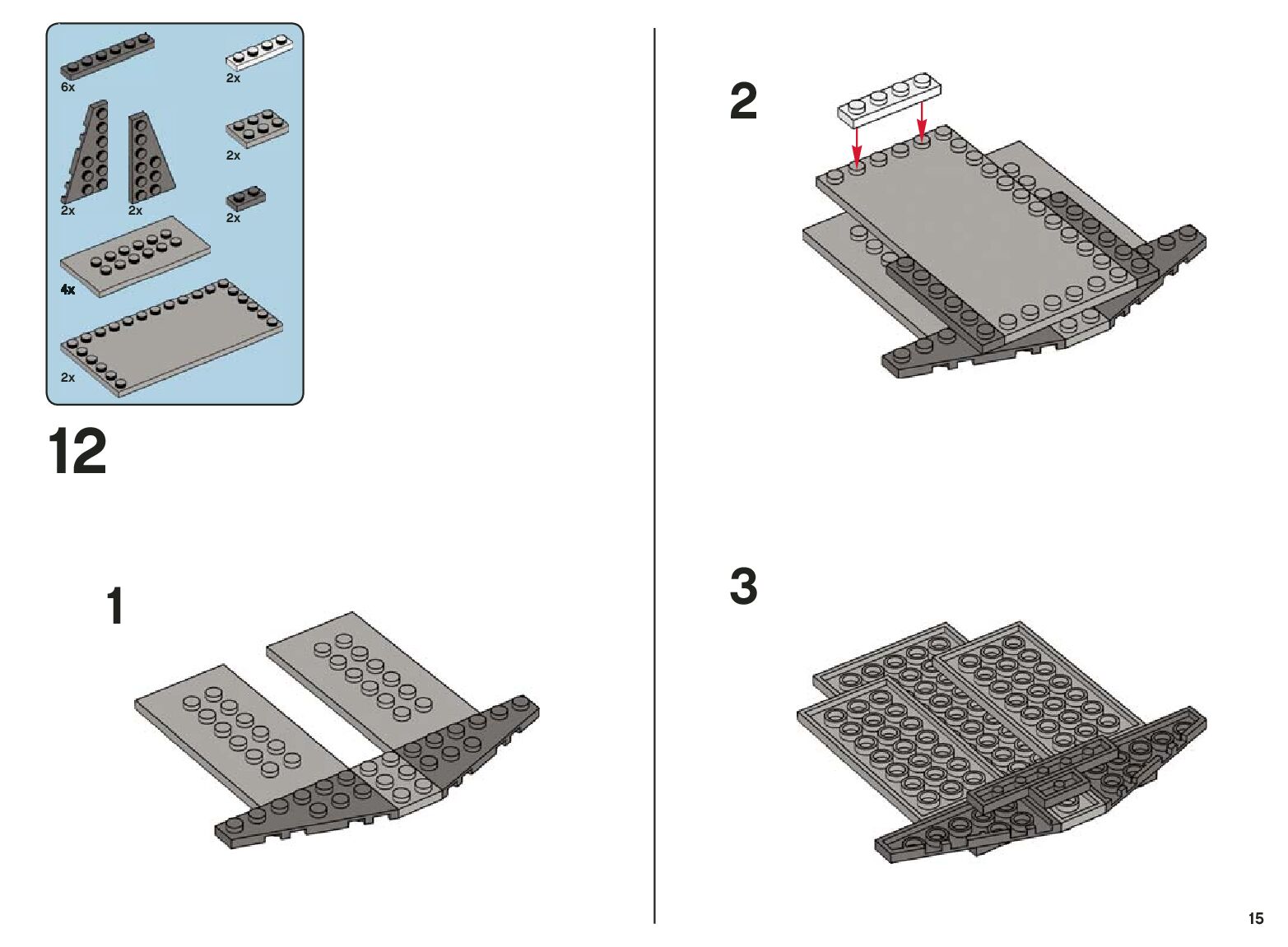 6x
2x
2x
2x
2x
2x
4x
2x

12

1

2

3

15