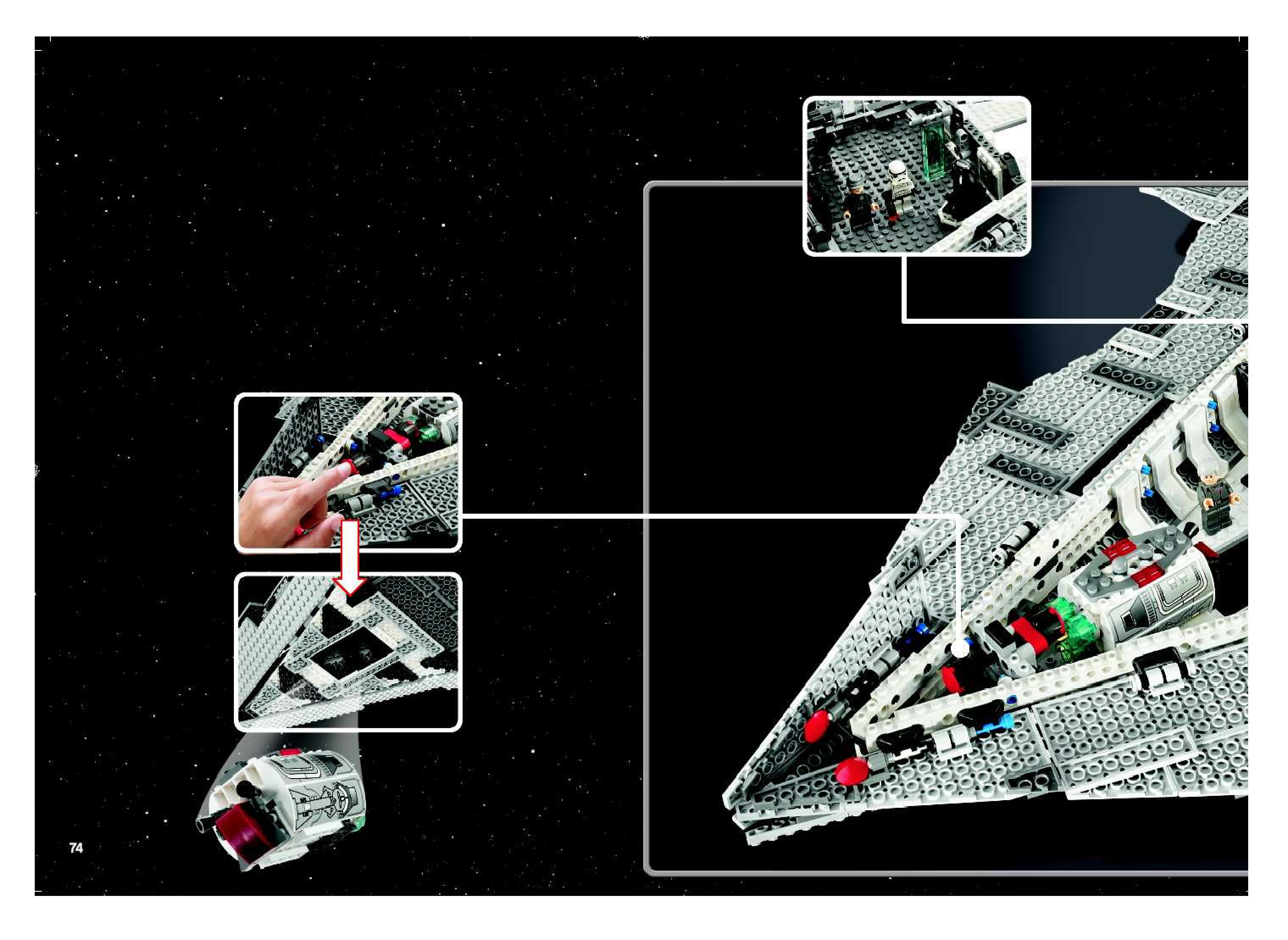 74