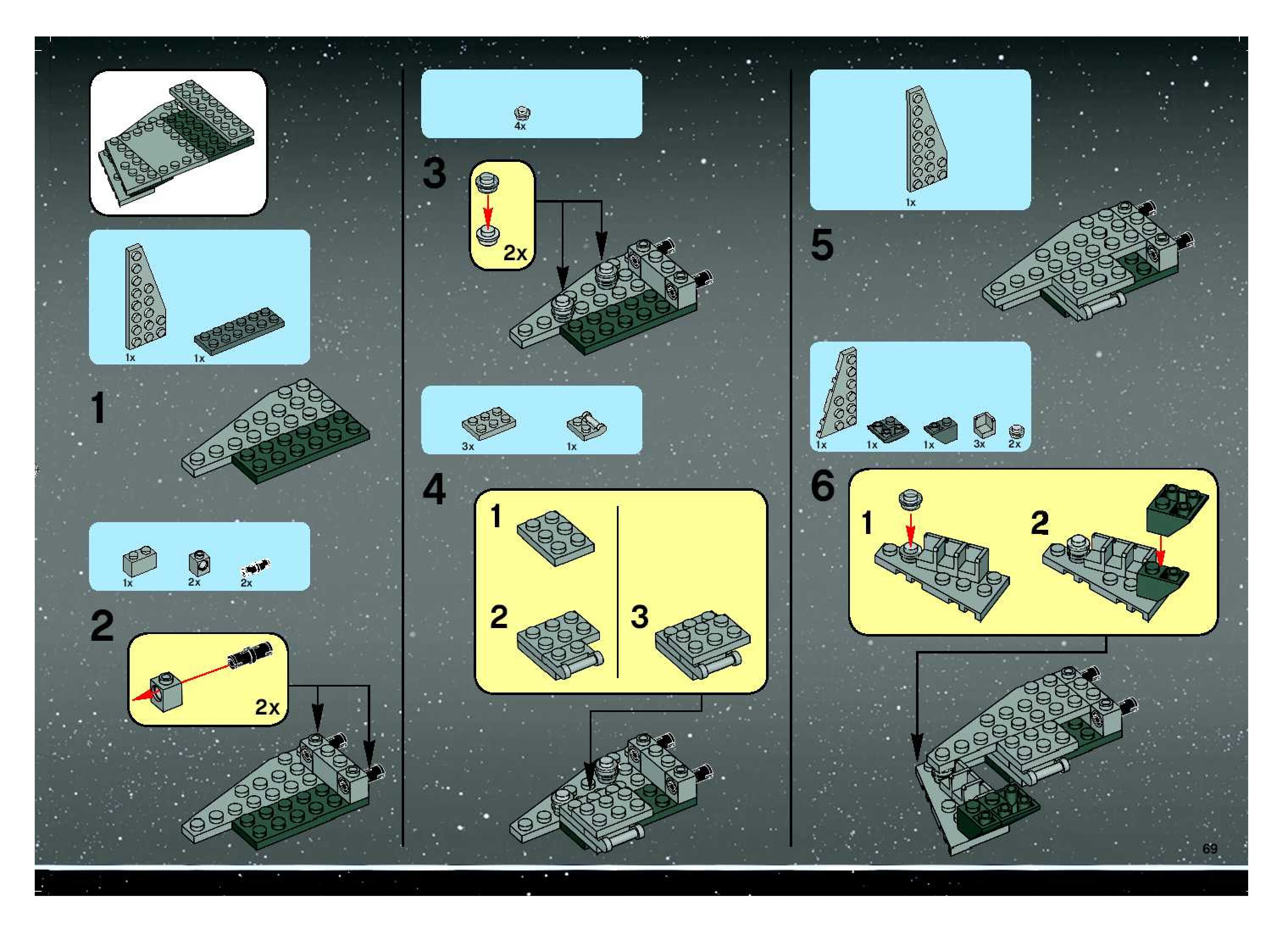 1x 1x

1

1x 2x 2x

2

2x

4x

3

2x

3x 1x

4

1

2

3

1x

5

1x 1x 1x 3x 2x

6

1

2

69