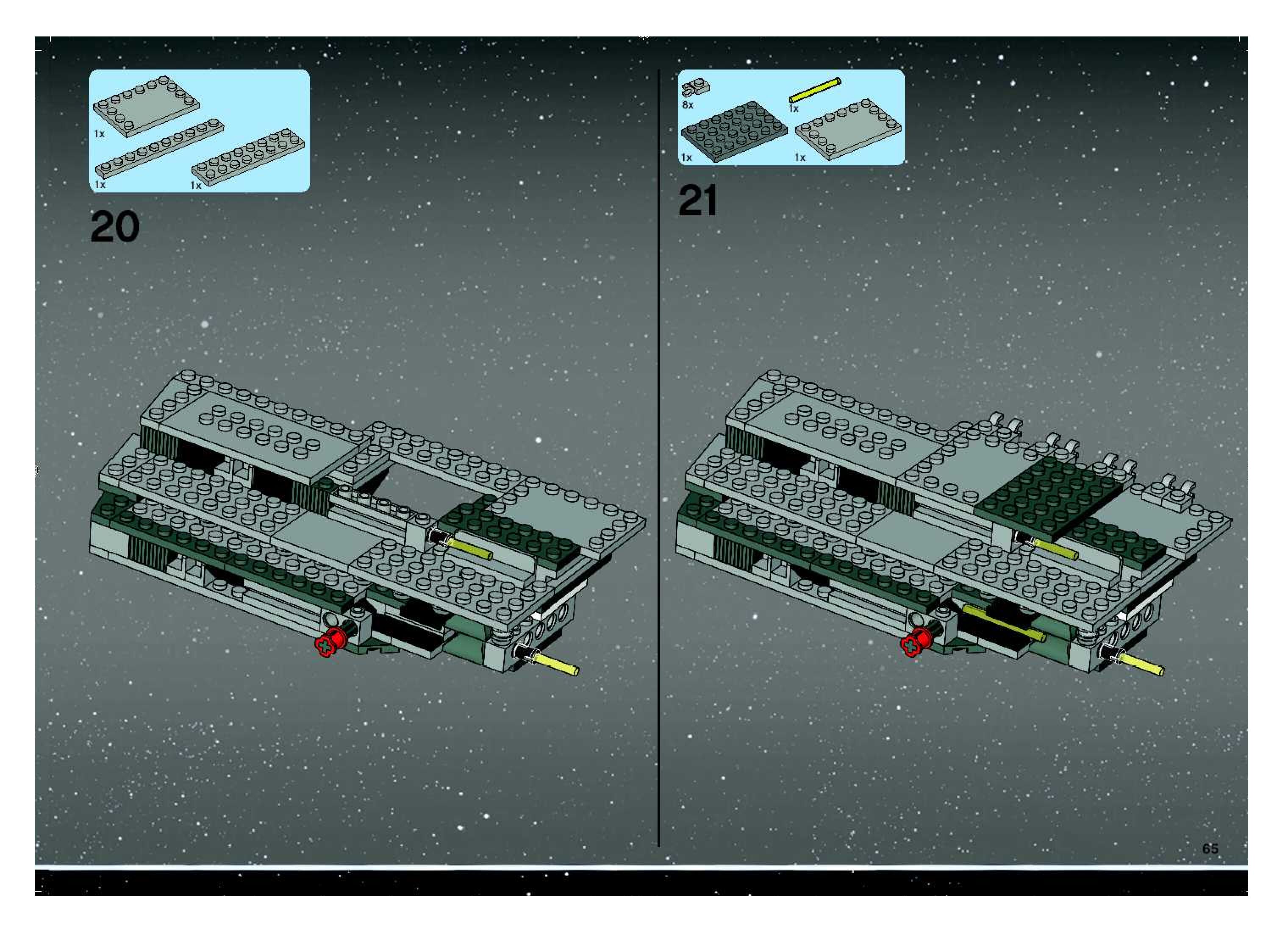 1x
1x
1x

20

8x
1x
1x
1x

21

65