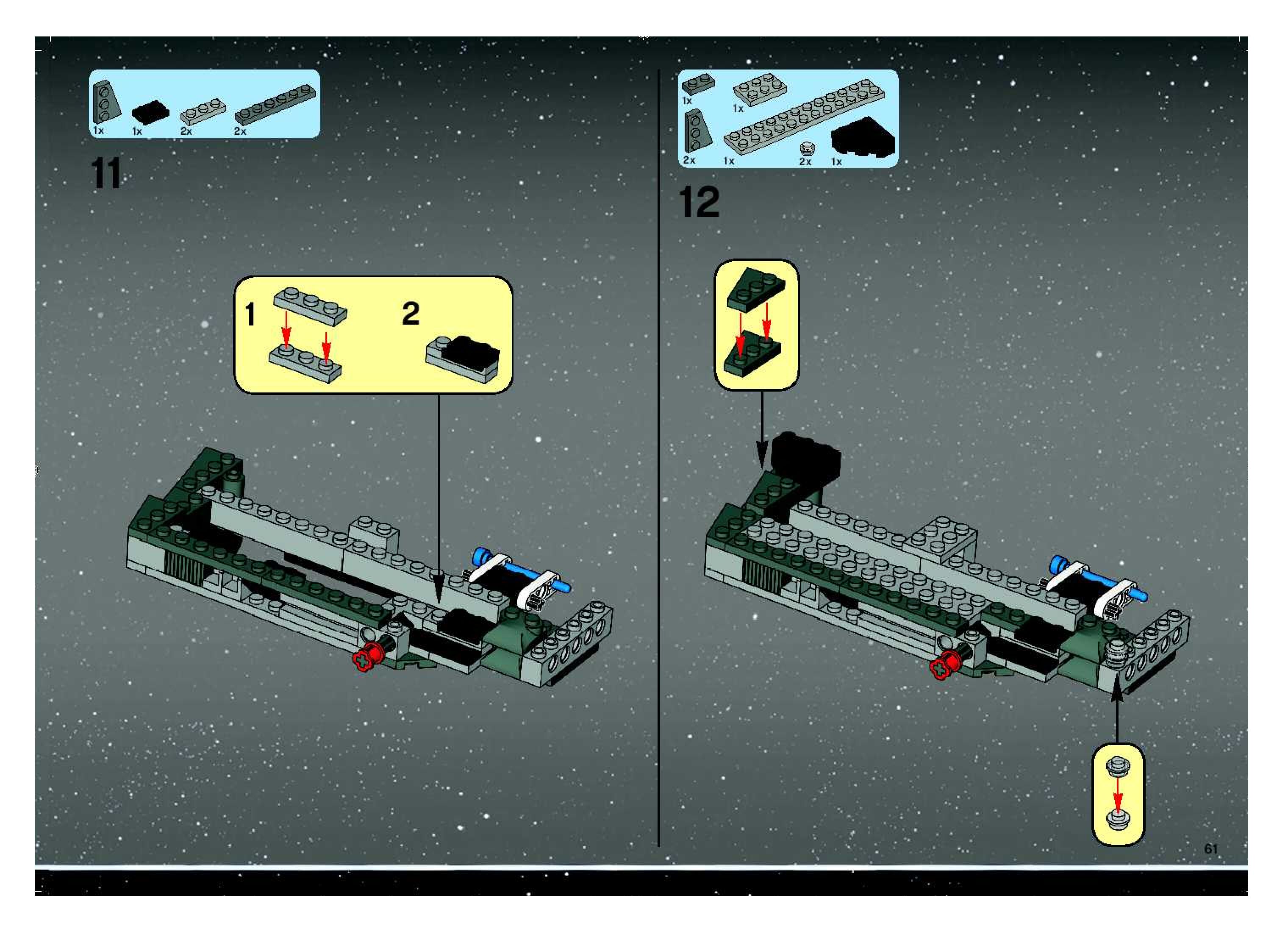 1x 1x 2x 2x

11

1

2

1x 1x

2x 1x 2x 1x

12

61