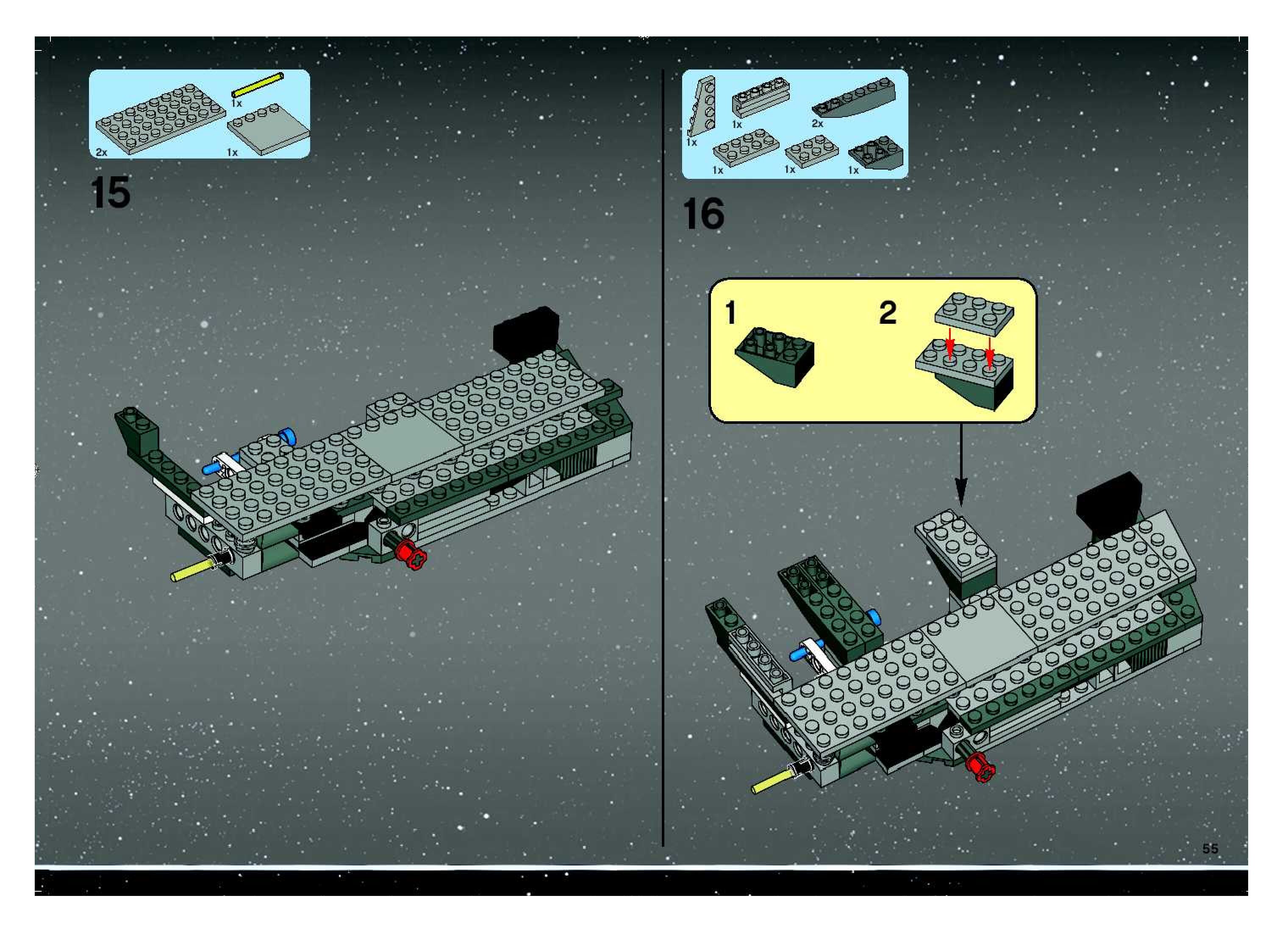 1x
2x
1x

15

1x
1x
2x
1x
1x
1x

16

1
2

55