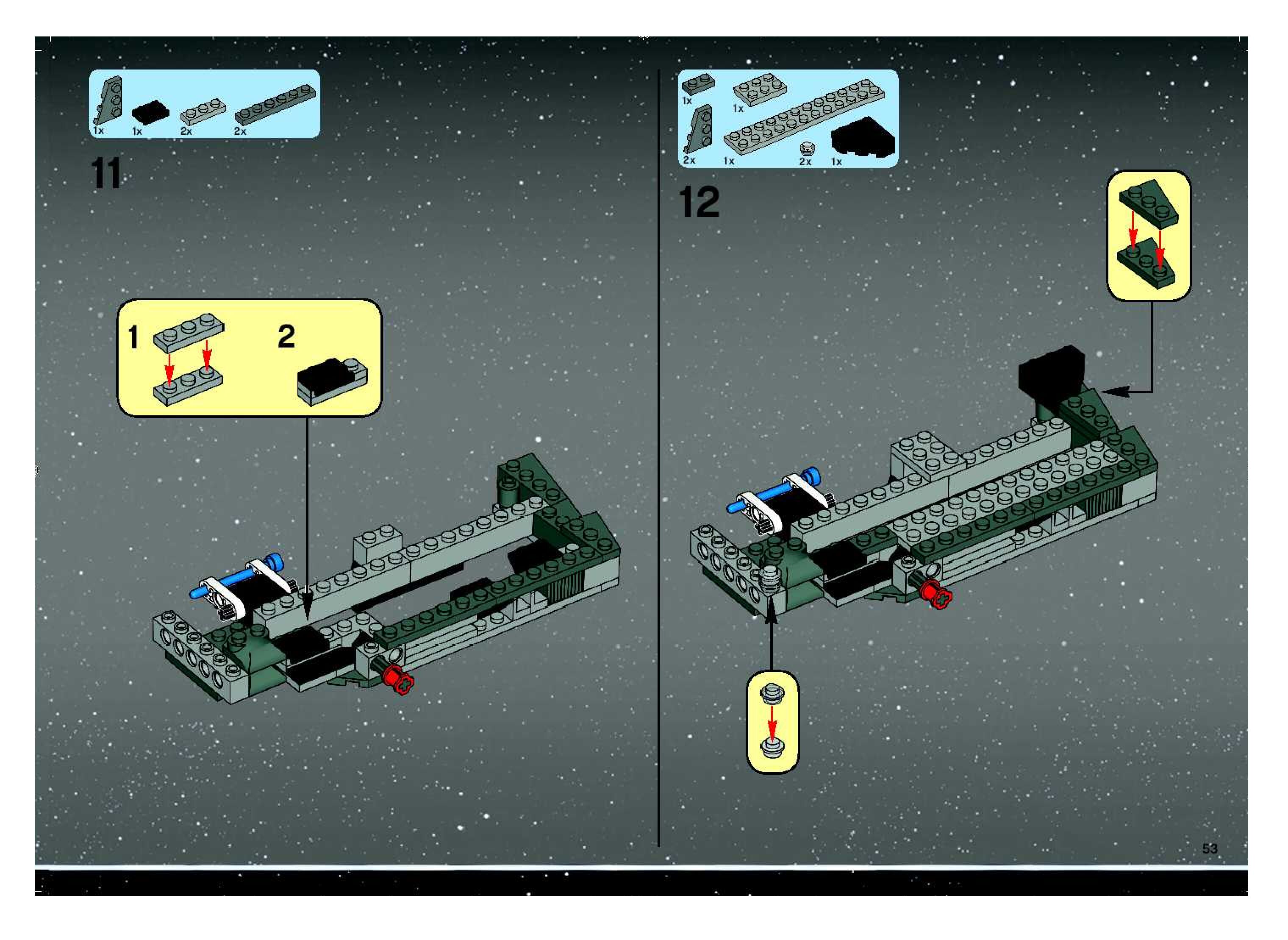 1x 1x 2x 2x

11

1

2

1x 1x

2x 1x 2x 1x

12

53