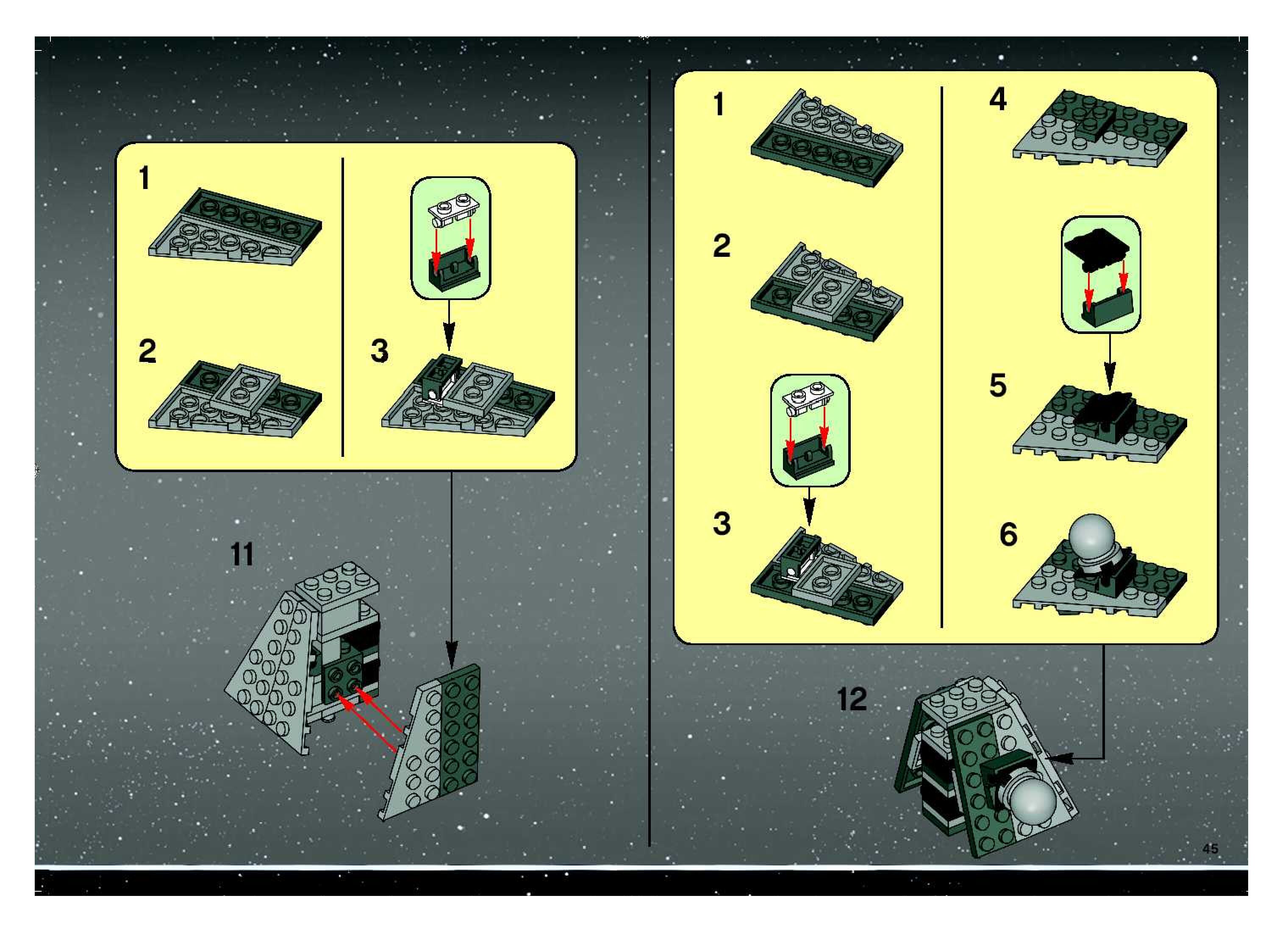 1

2

3

11

1

2

3

4

5

6

12

45