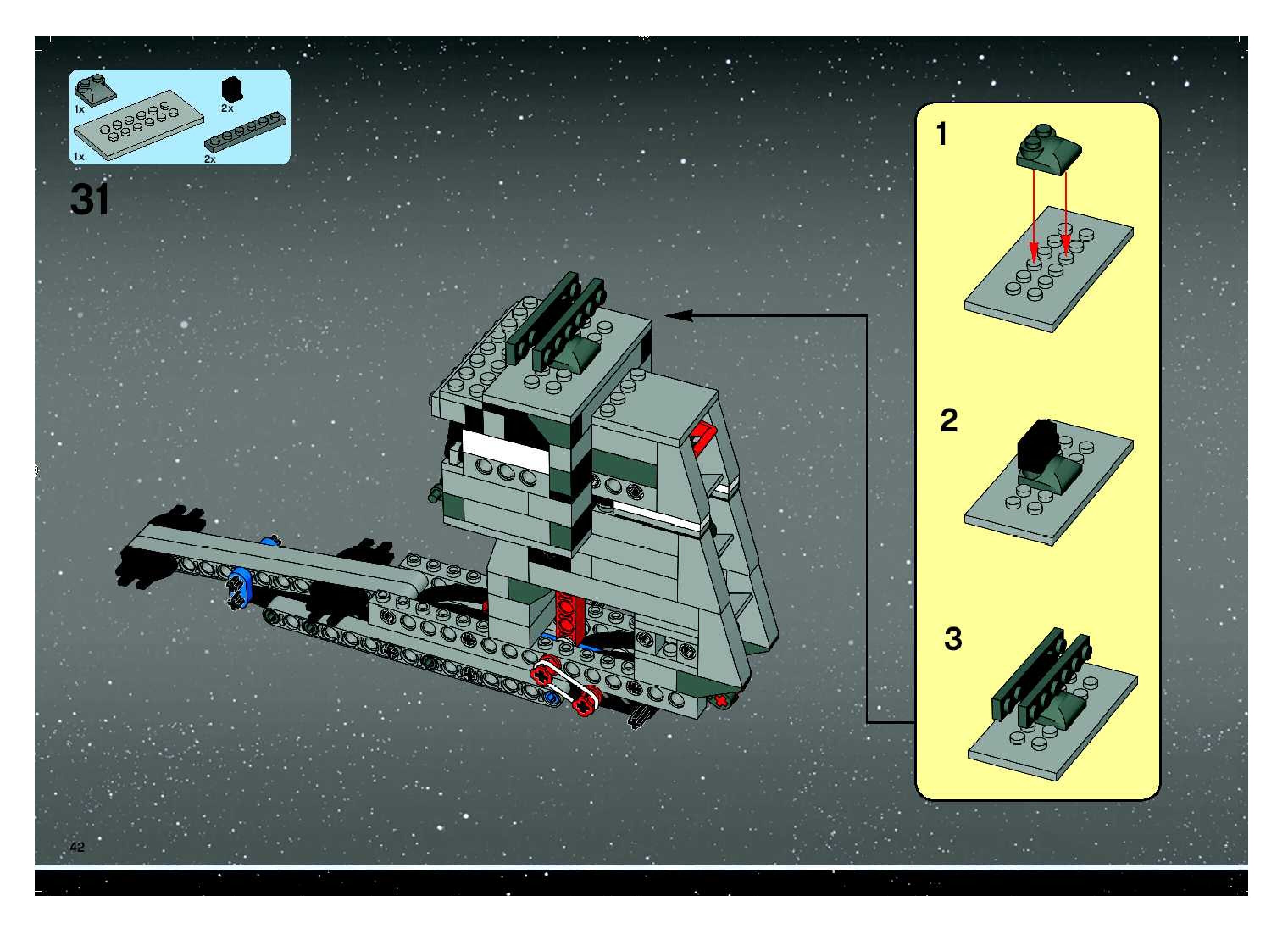 1x
2x
1x
2x

31

1

2

3

42