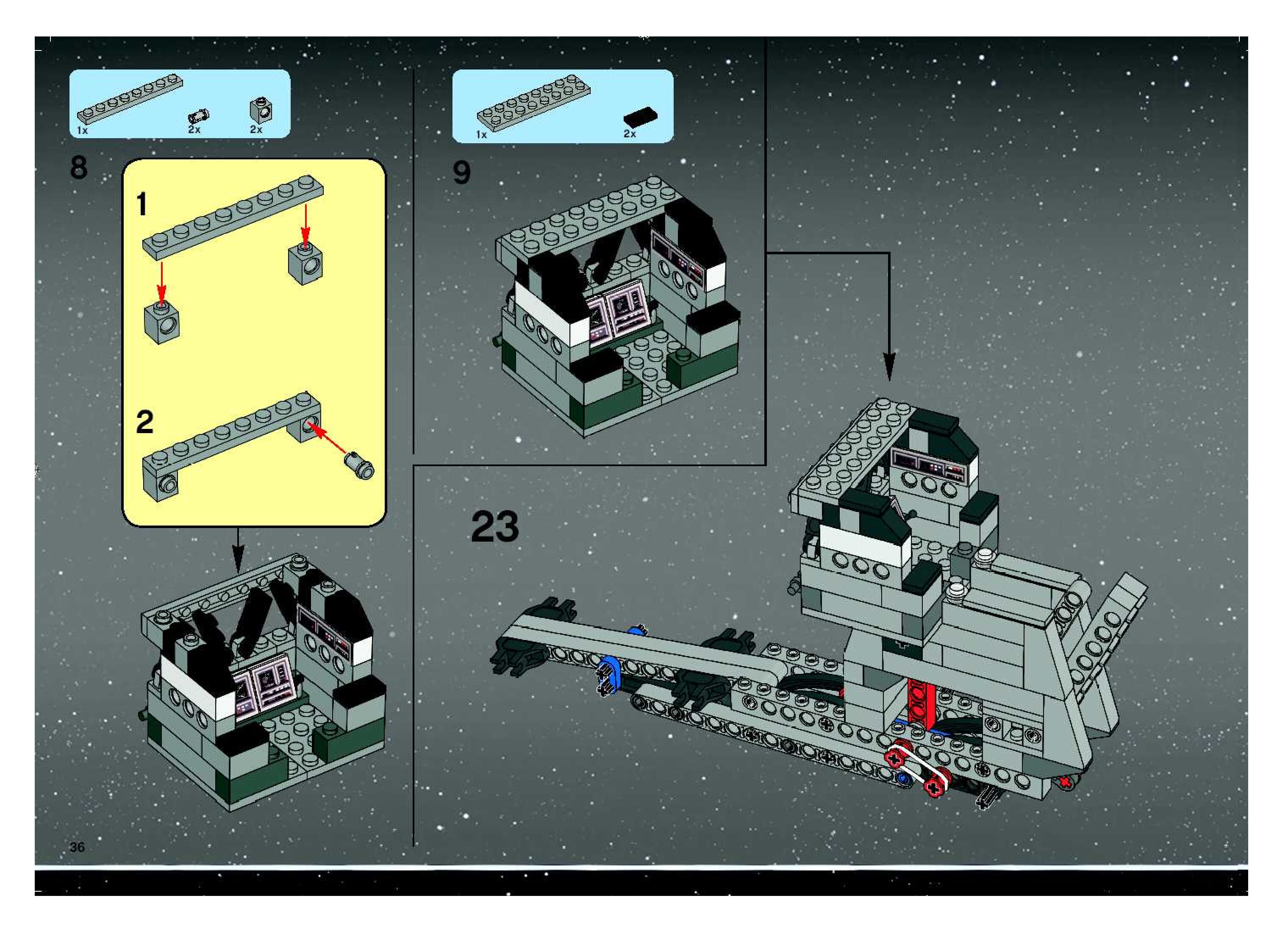 1x 2x 2x

8

1

2

1x 2x

9

23

36