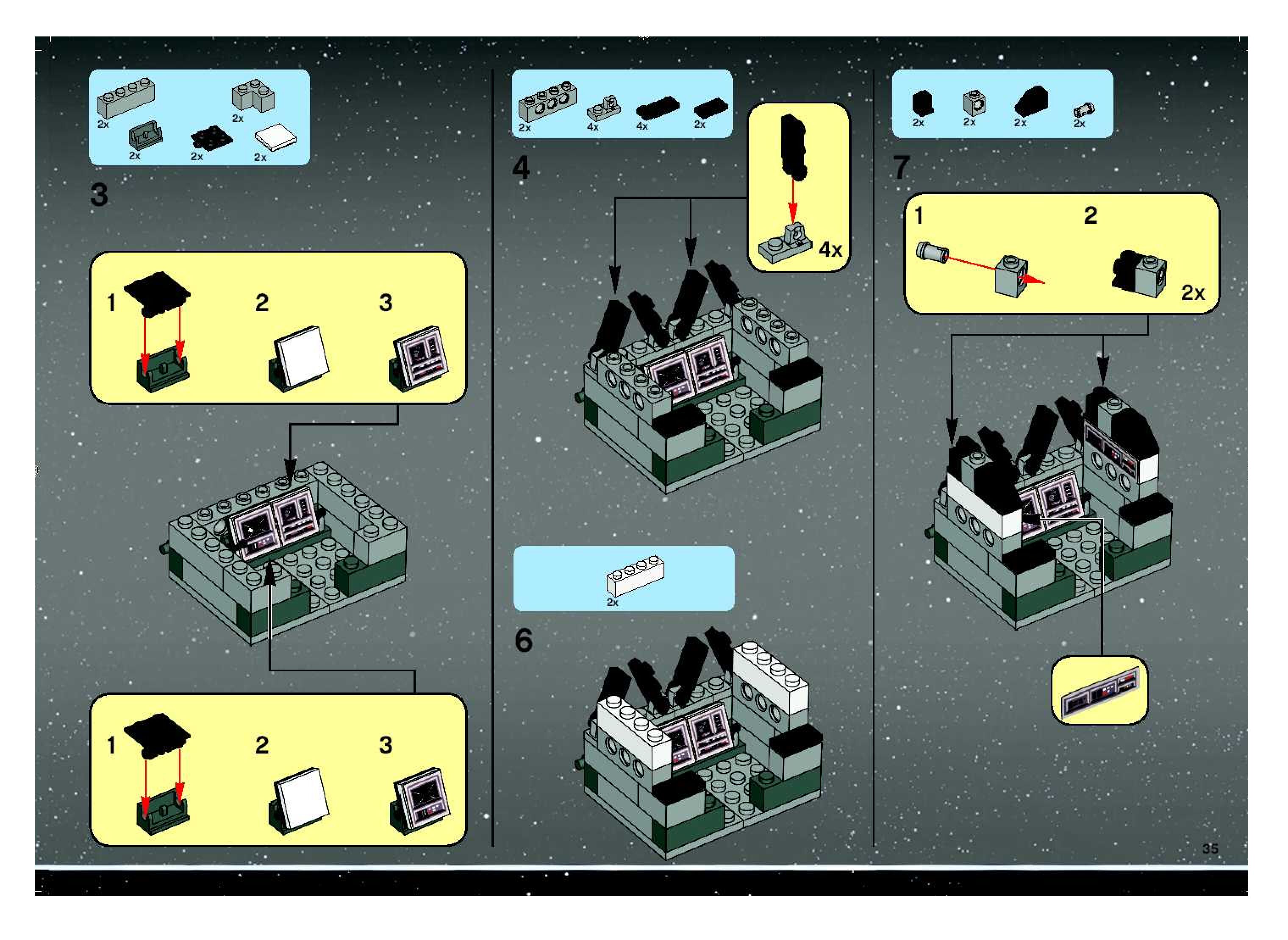 2x
2x
2x
2x
2x

3

1
2
3

1
2
3

2x
4x
4x
2x

4

4x

2x

6

2x
2x
2x
2x

7

1
2
2x

35