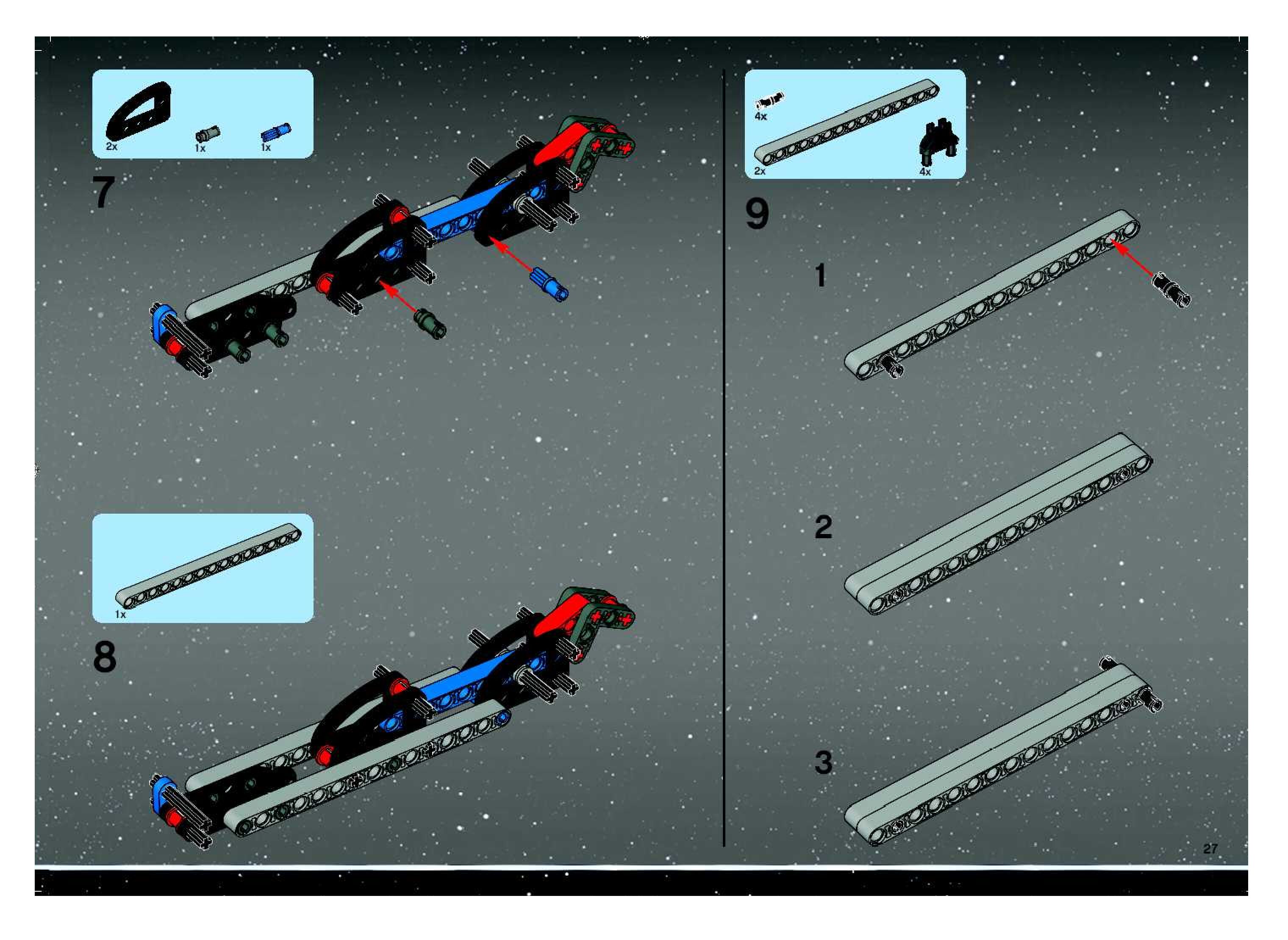 2x
1x
1x
7

1x
8

4x
2x
4x
9

1

2

3

27