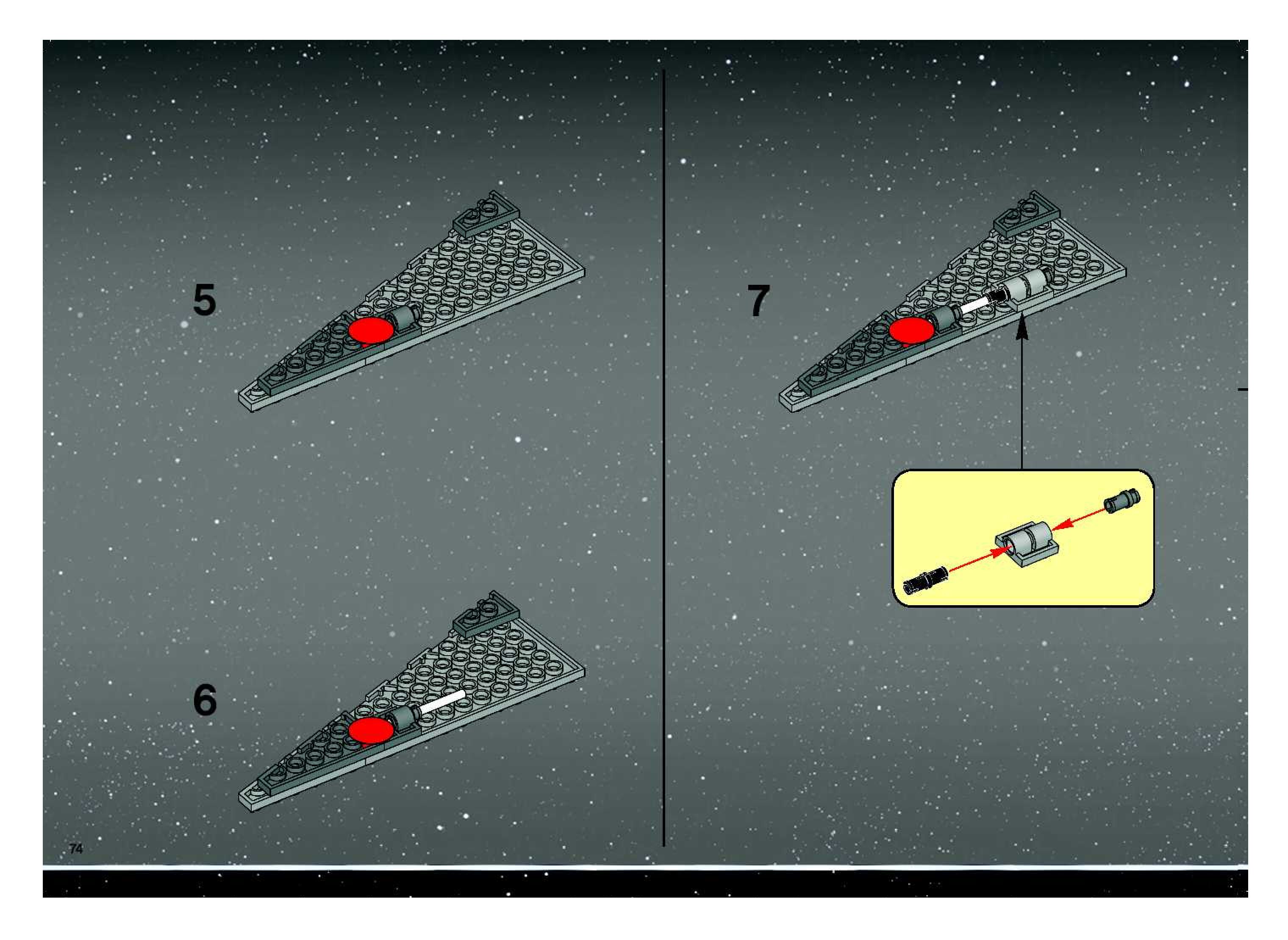 5

6

7

74