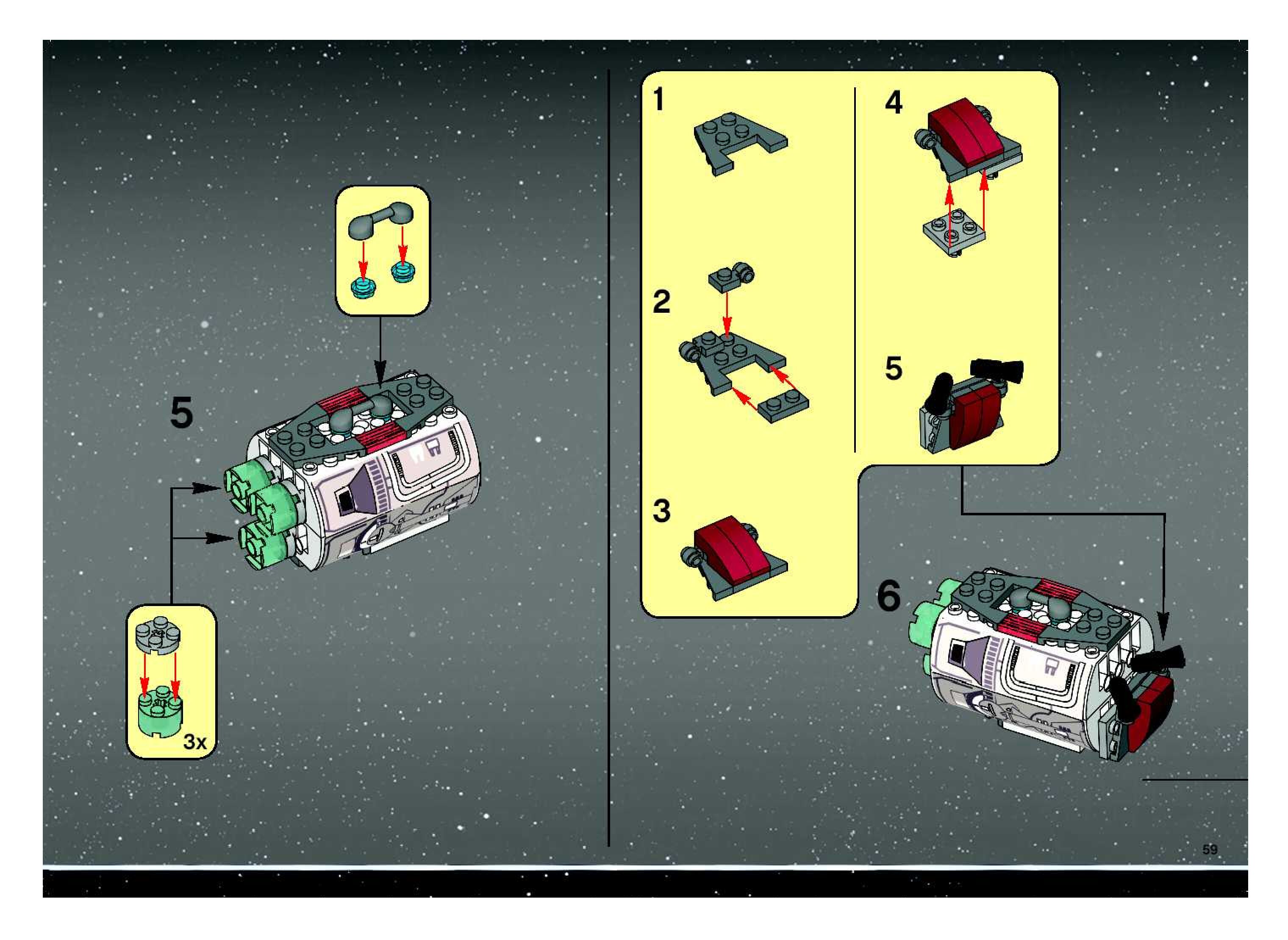 5

3x

1

2

3

4

5

6

59