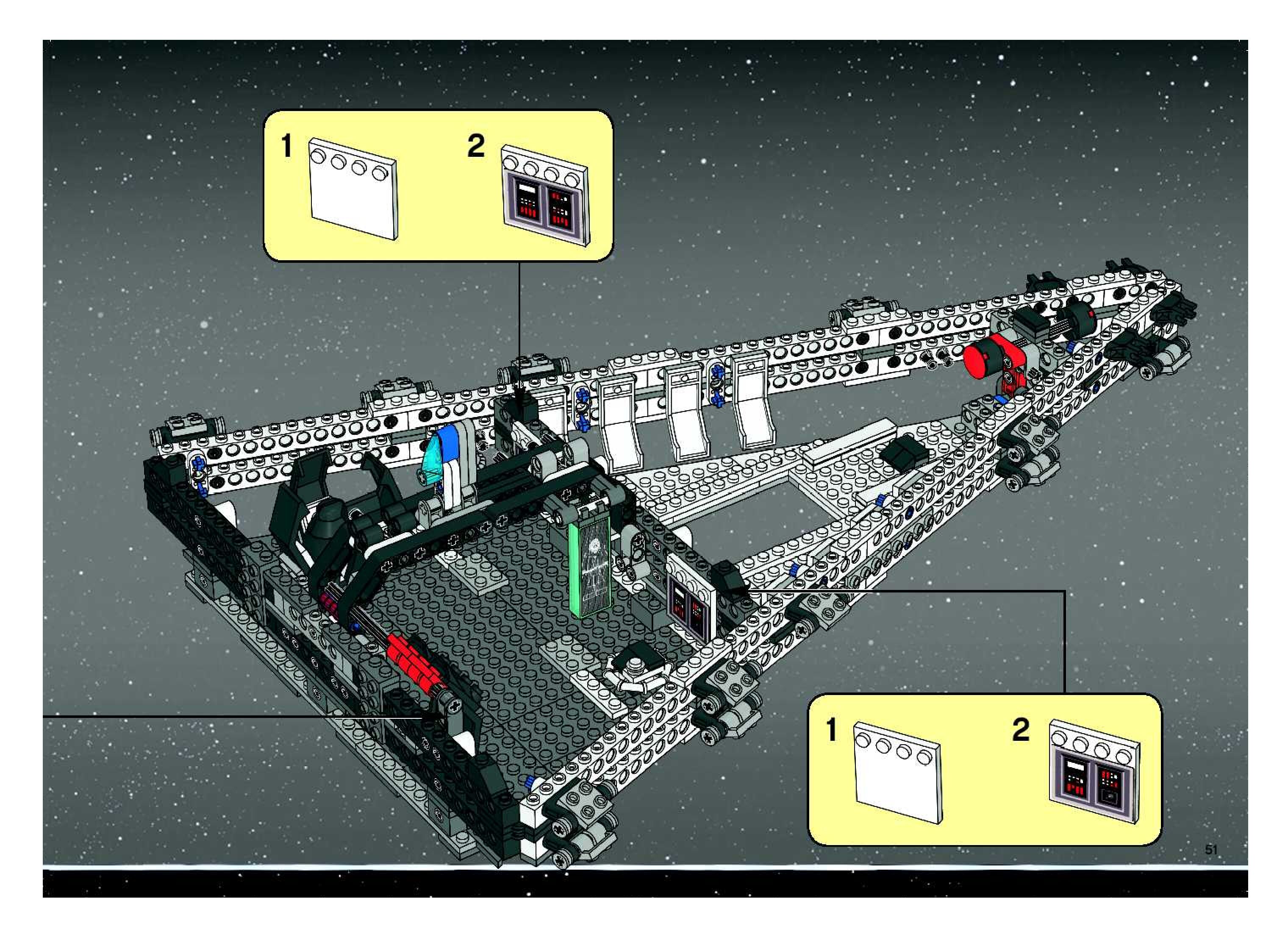 1

2

1

2

51