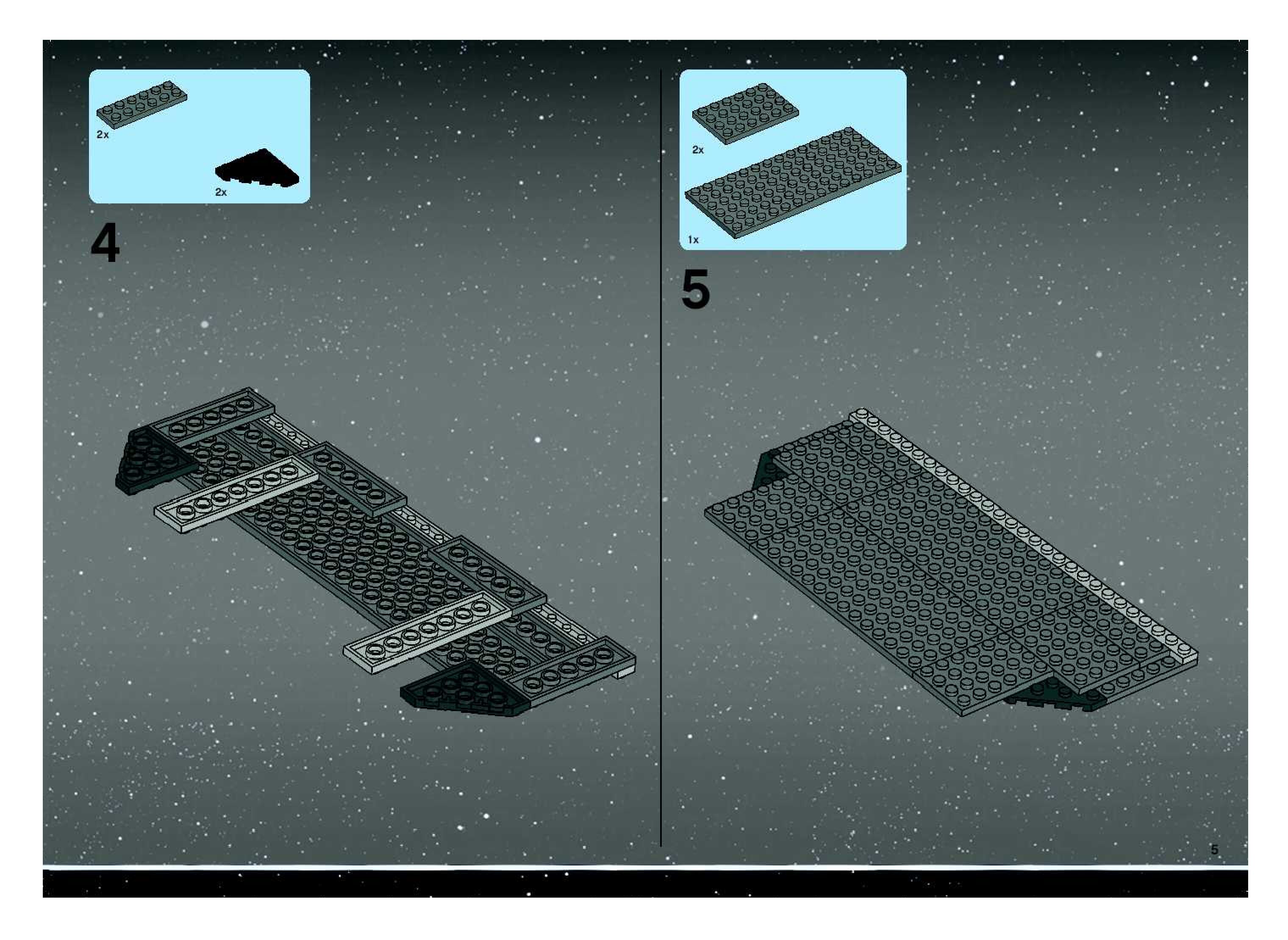 2x

2x

4

2x

1x

5

5