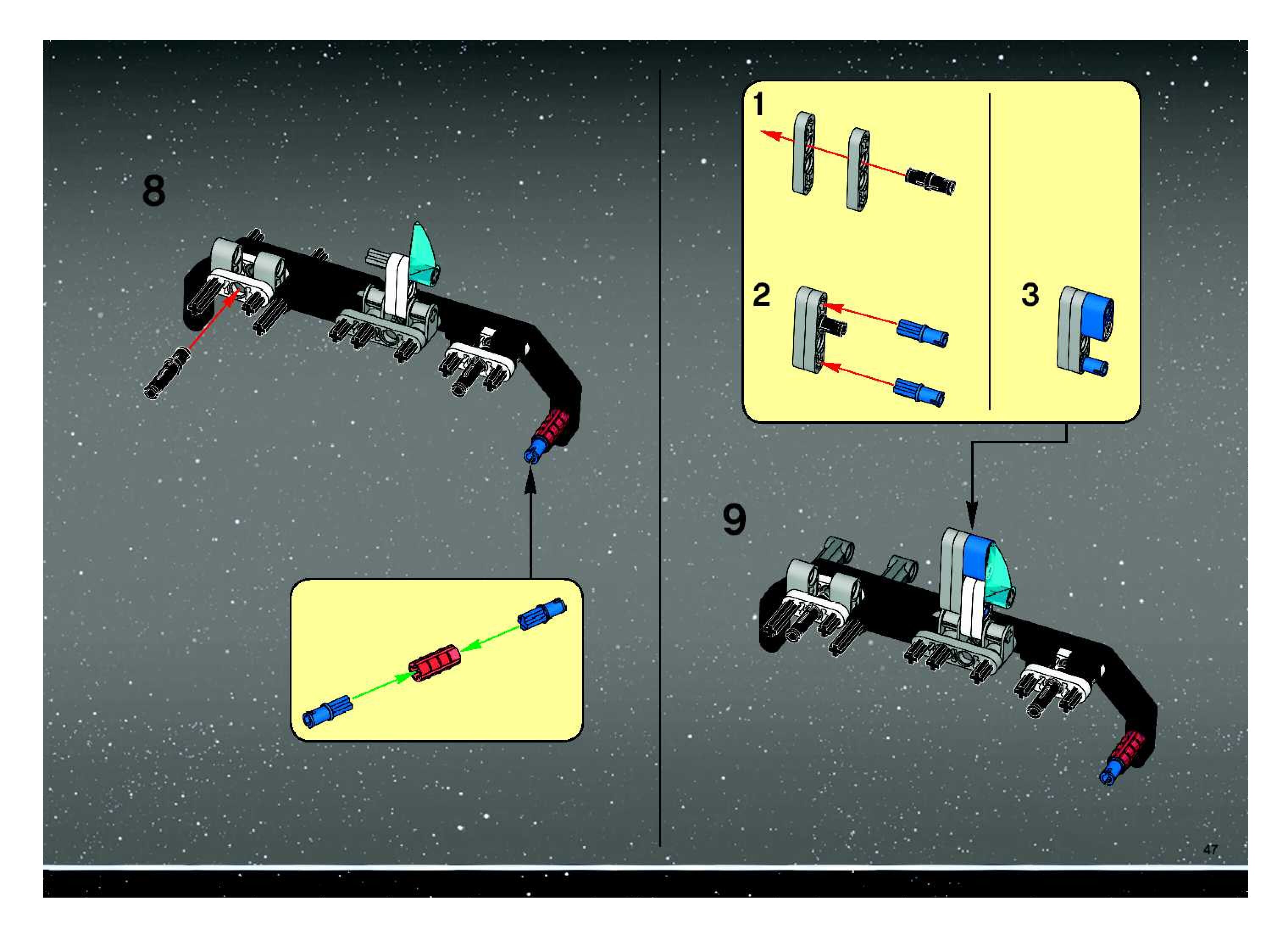 8

1

2

3

9

47