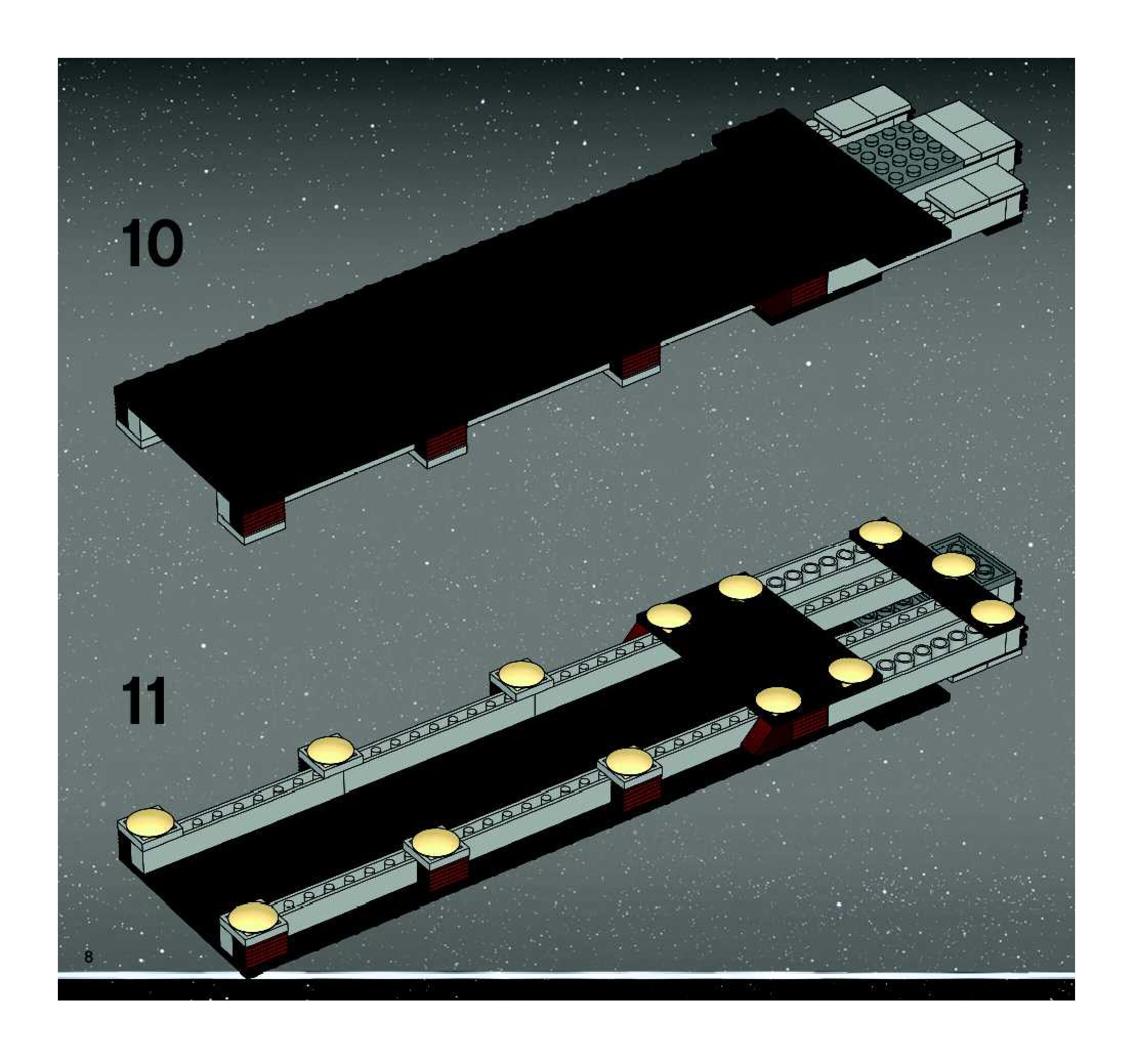 10

11

8