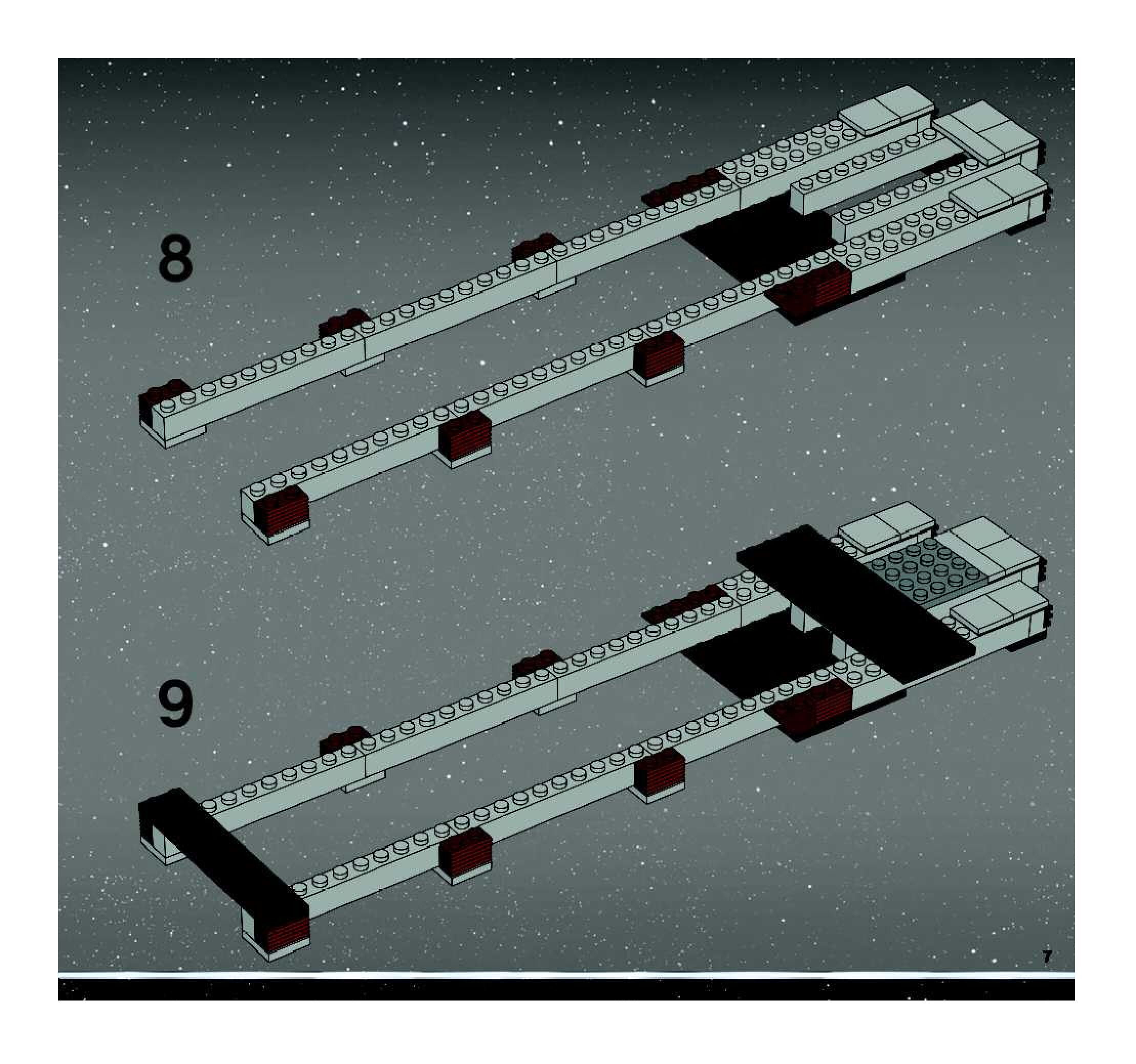 8

9

7