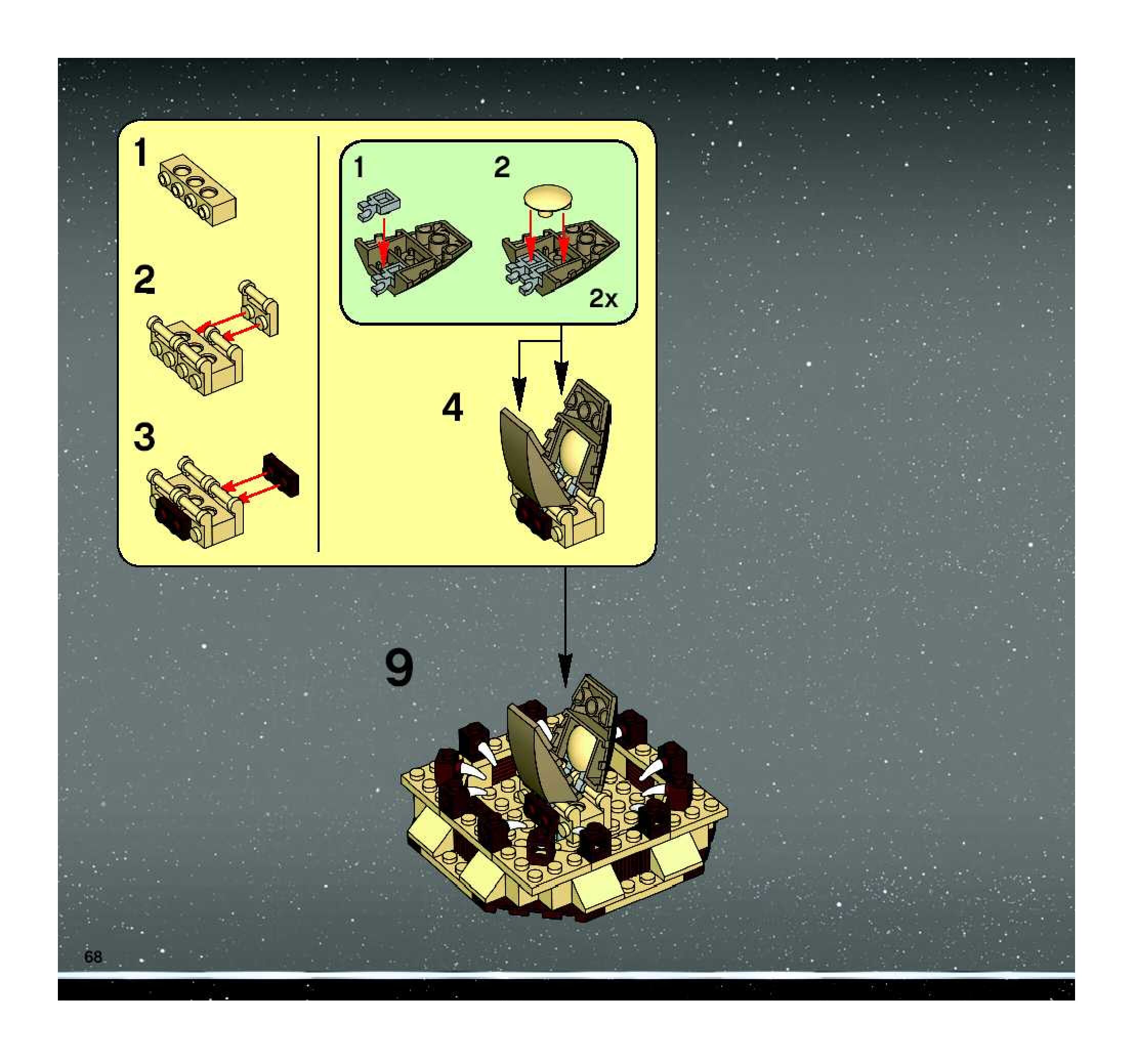 1

2

3

1

2

2x

4

9

68