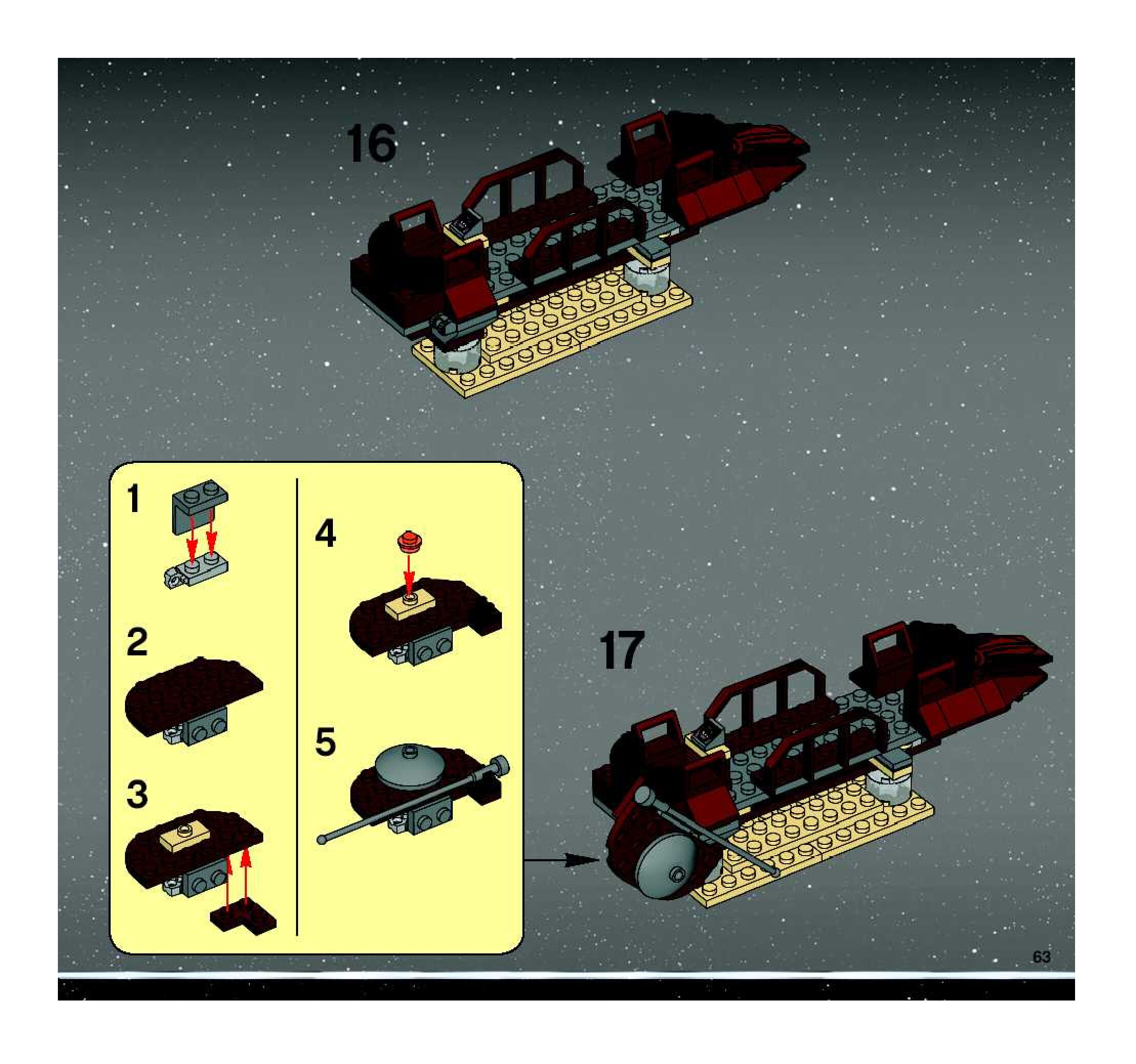 16

1

2

3

4

5

17

63