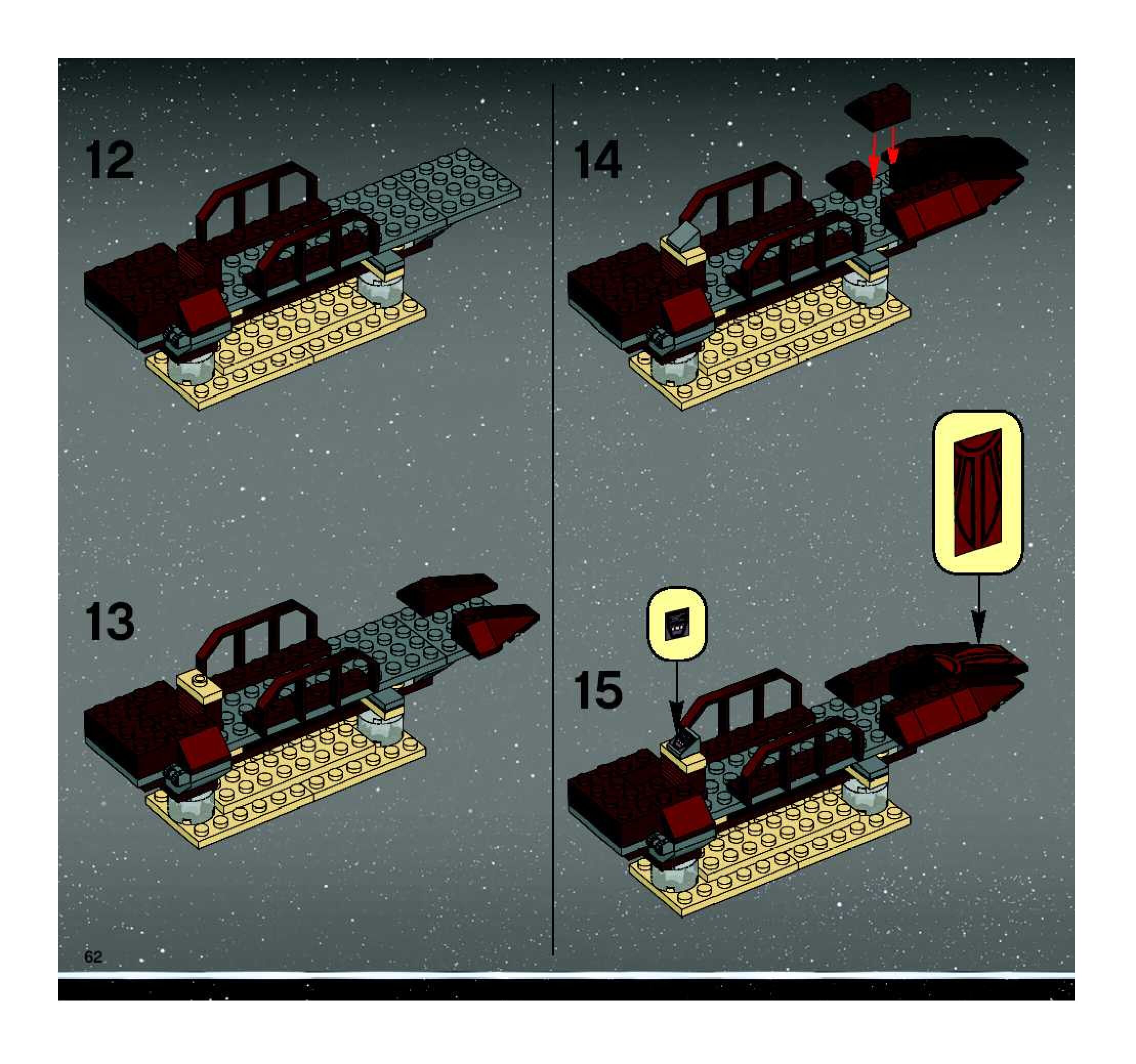 12

13

14

15

62