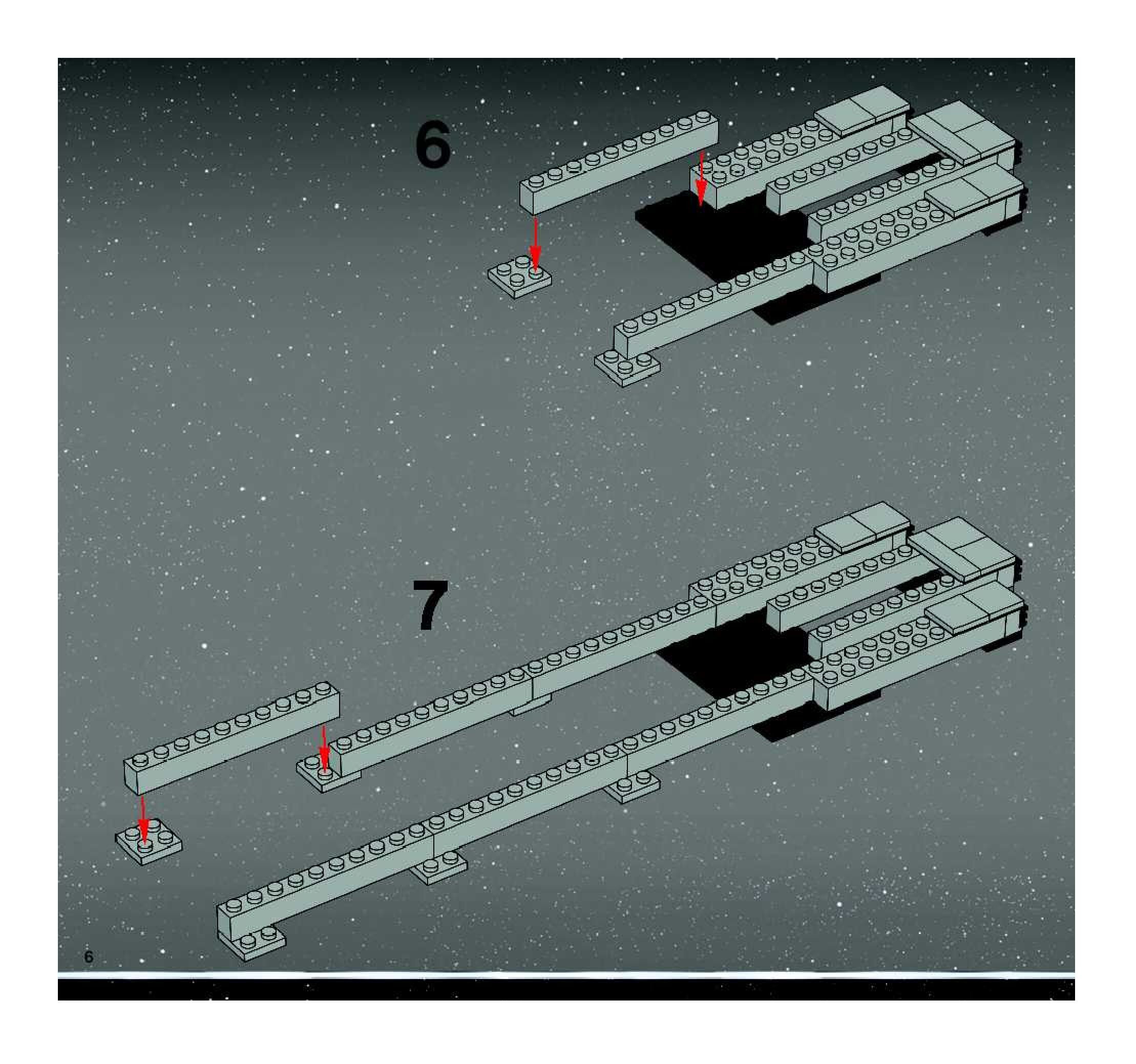 6

7

6