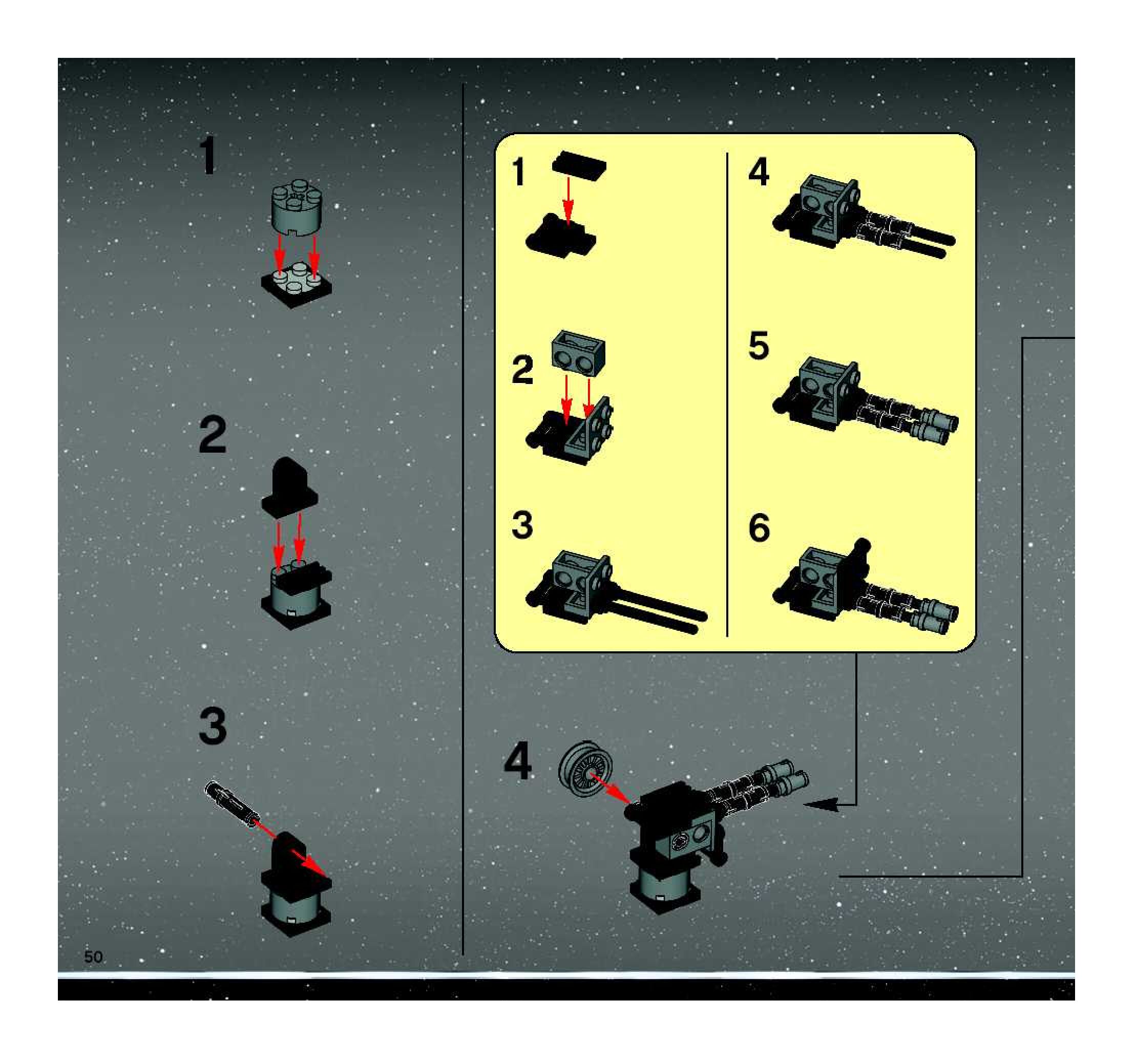 1

2

3

1

2

3

4

5

6

4

50