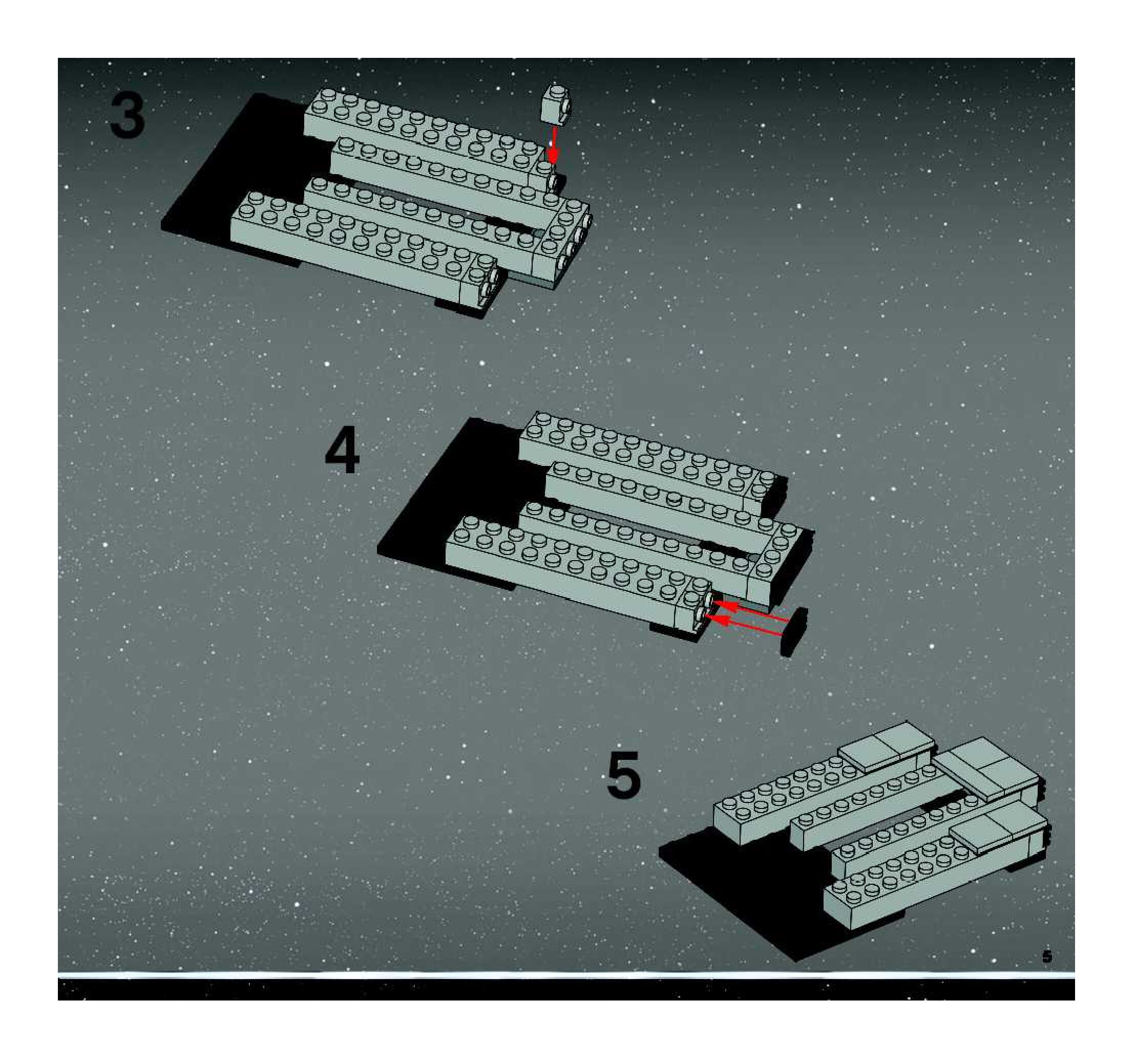 3

4

5

5