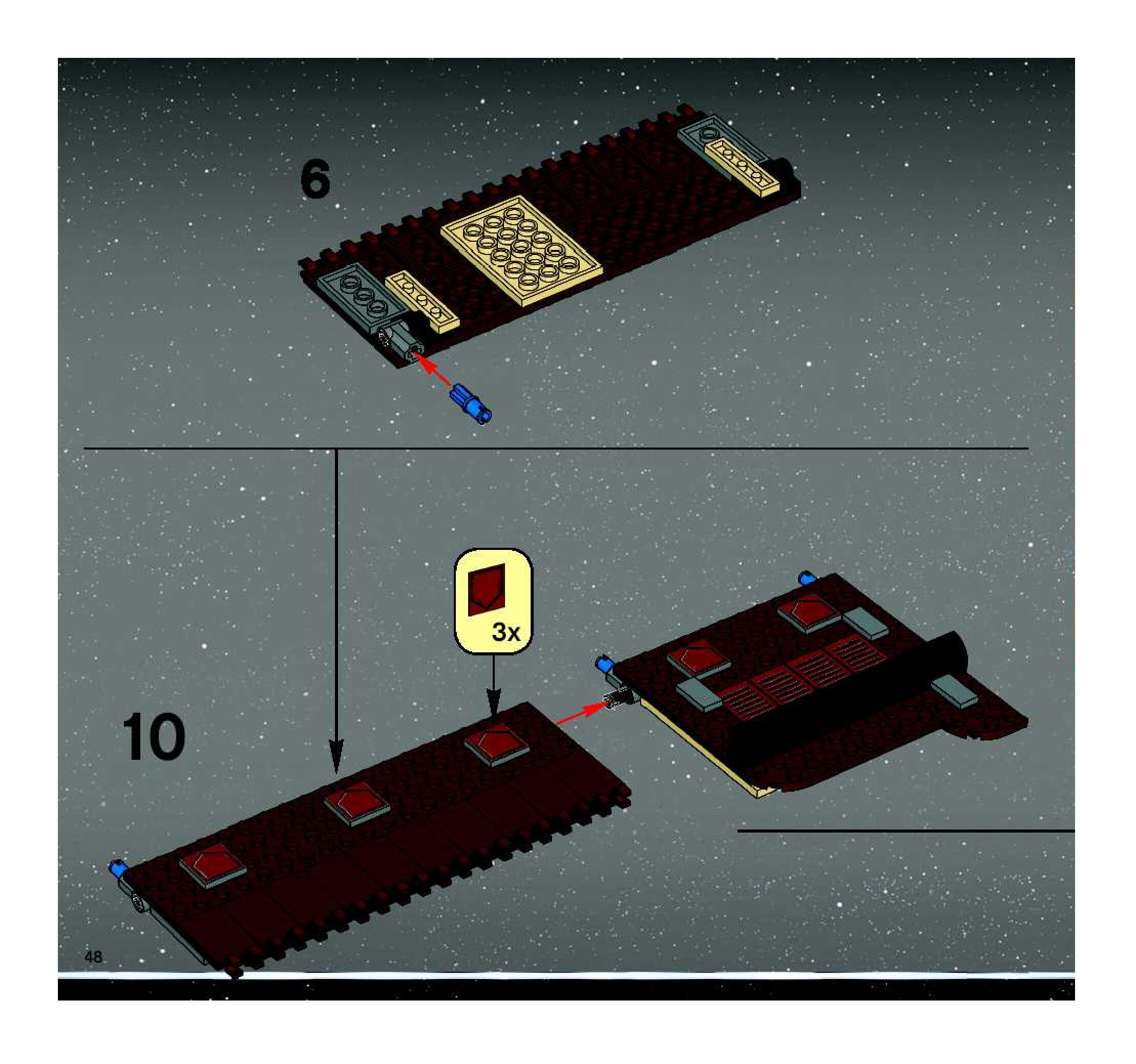 6

3x

10

48