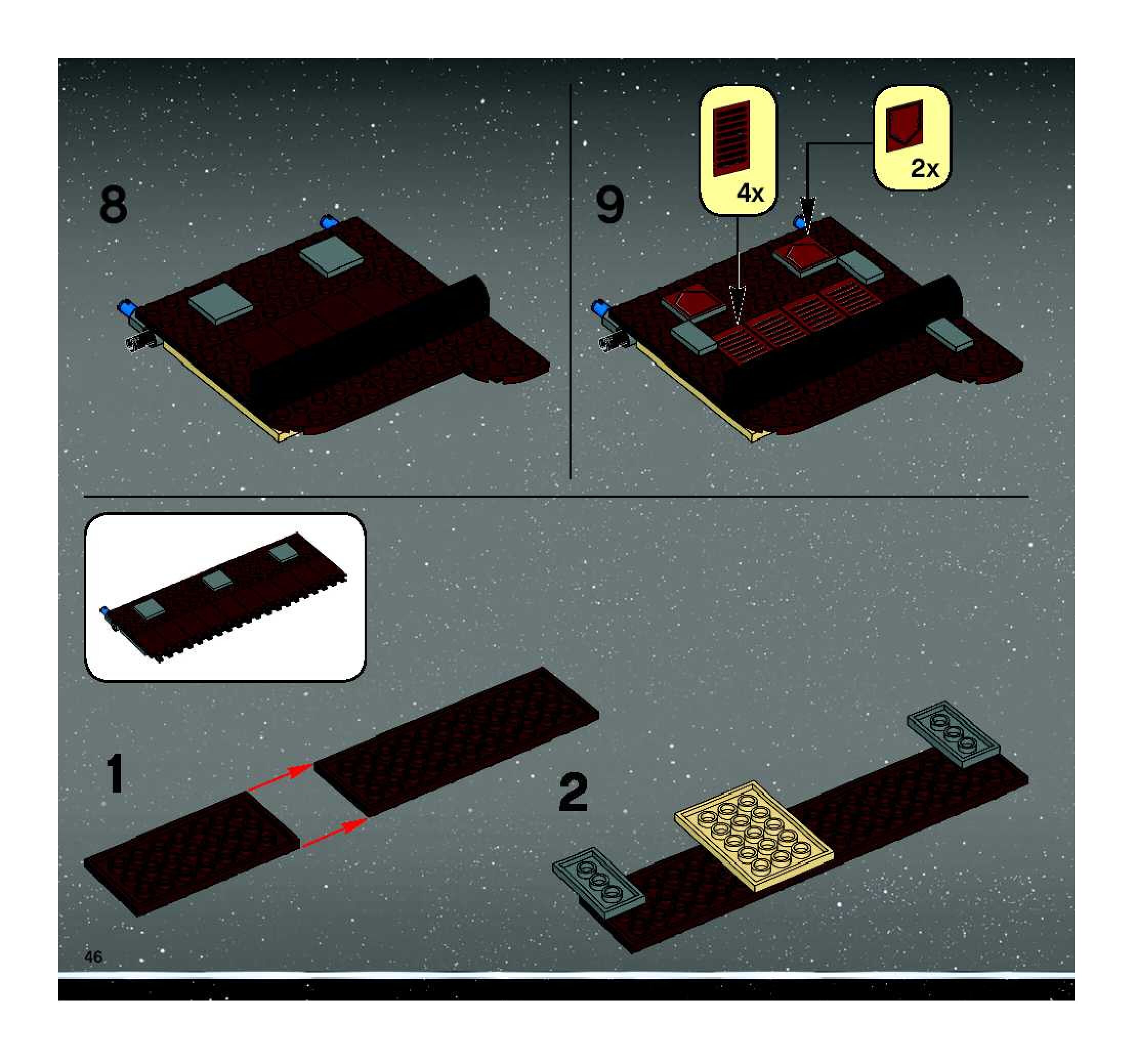 8

9

4x

2x

1

2

46