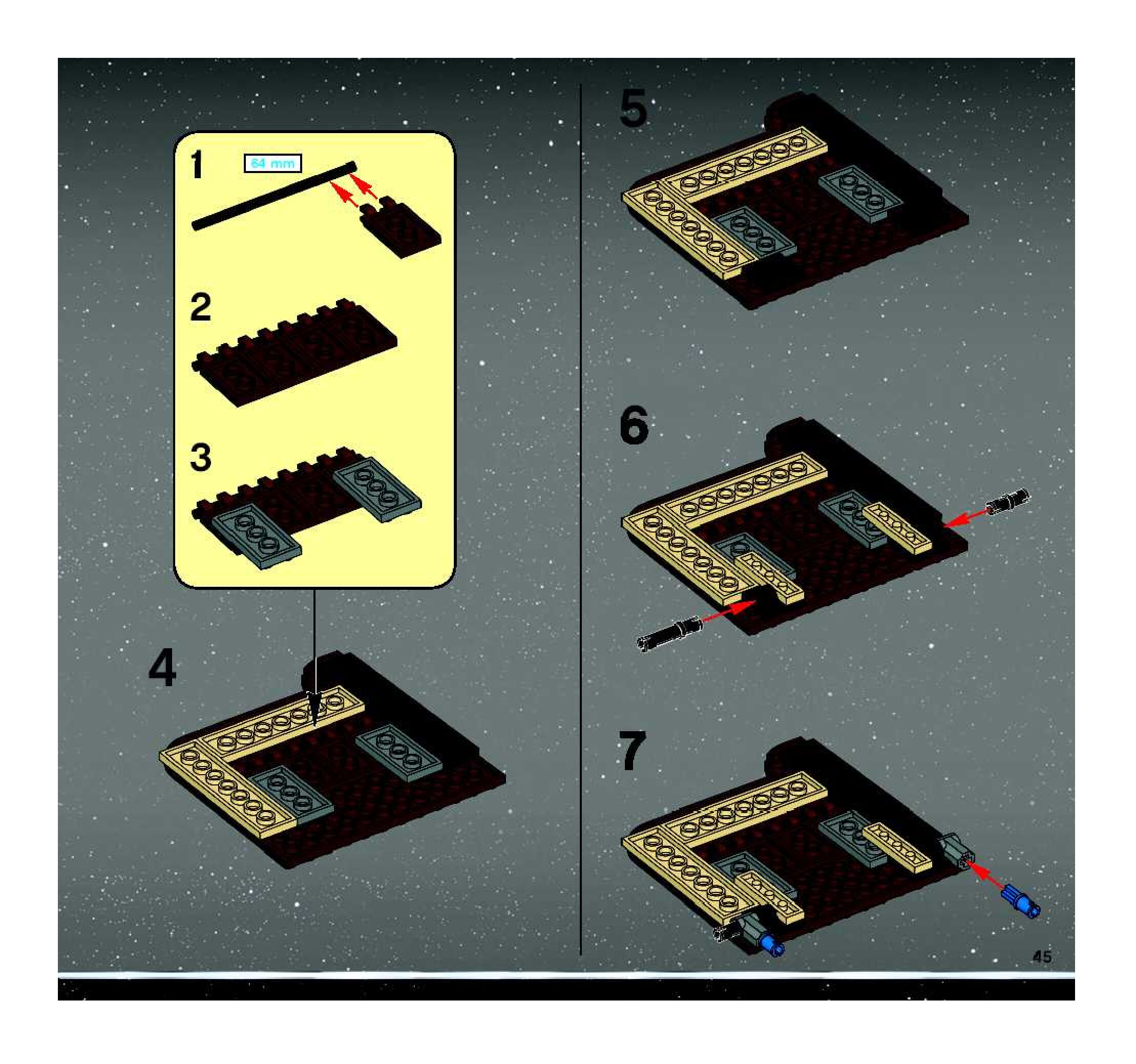 1
64 mm
2
3
4
5
6
7
45