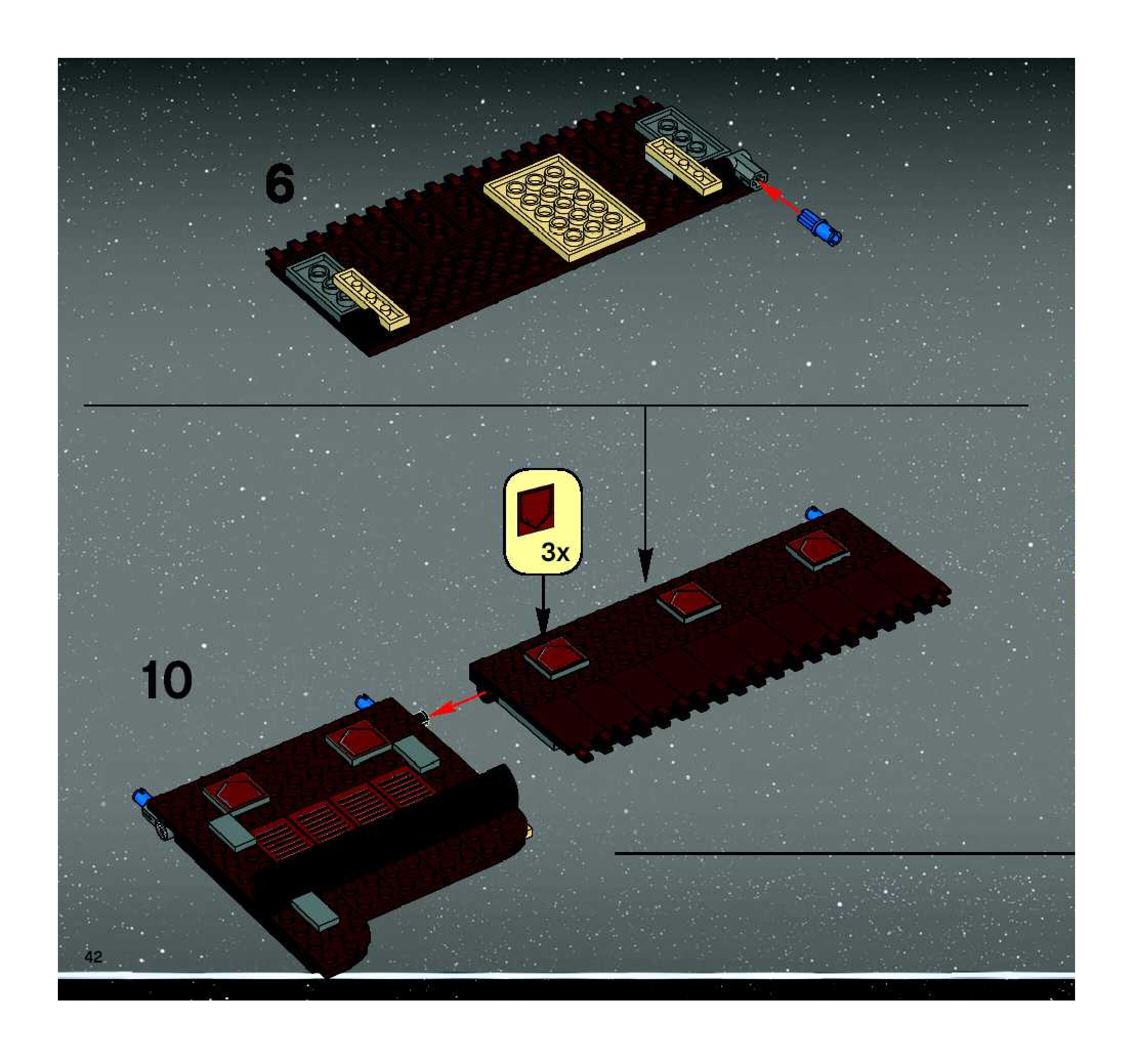 6

3x

10

42