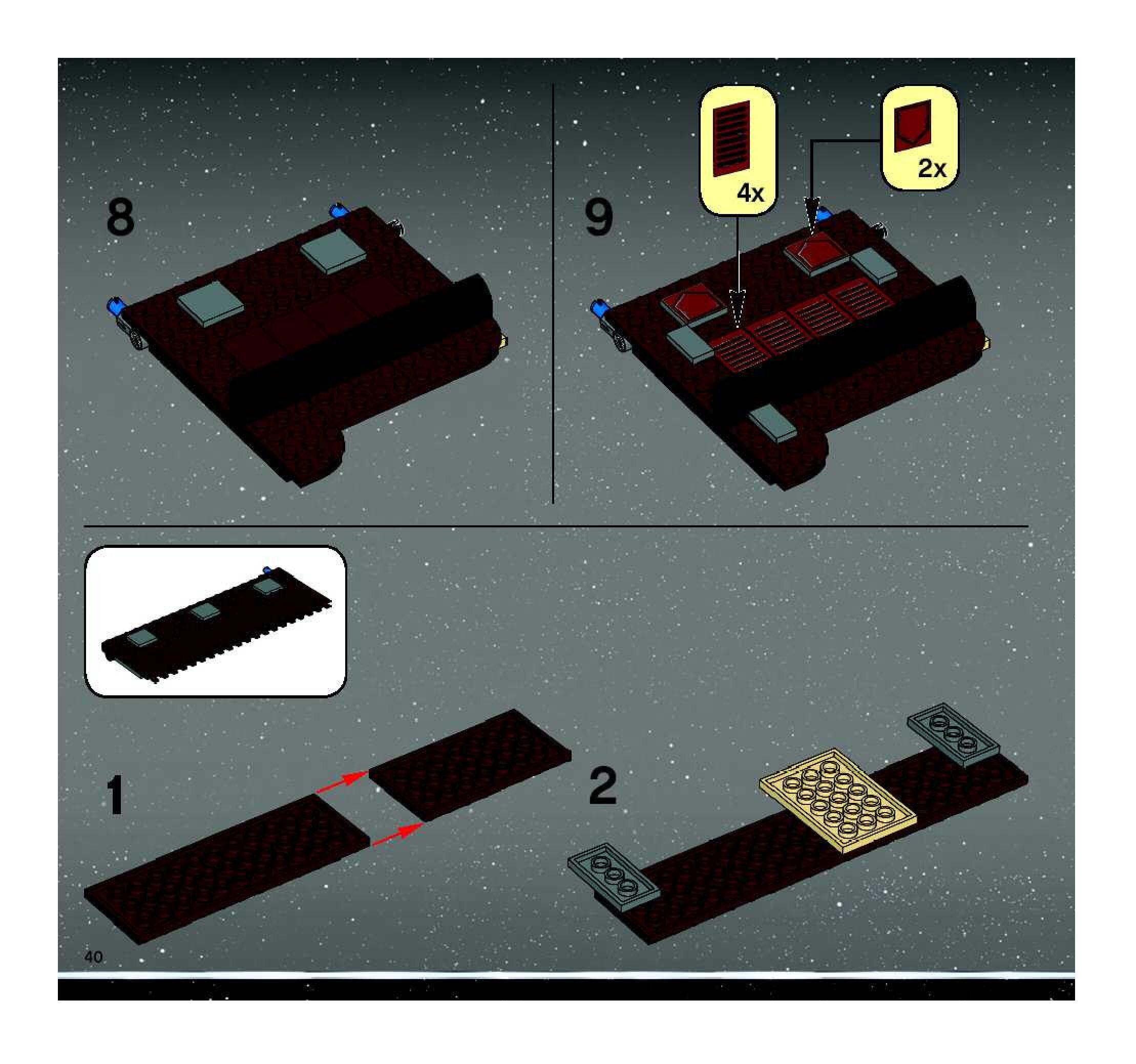 8

9

4x

2x

1

2

40