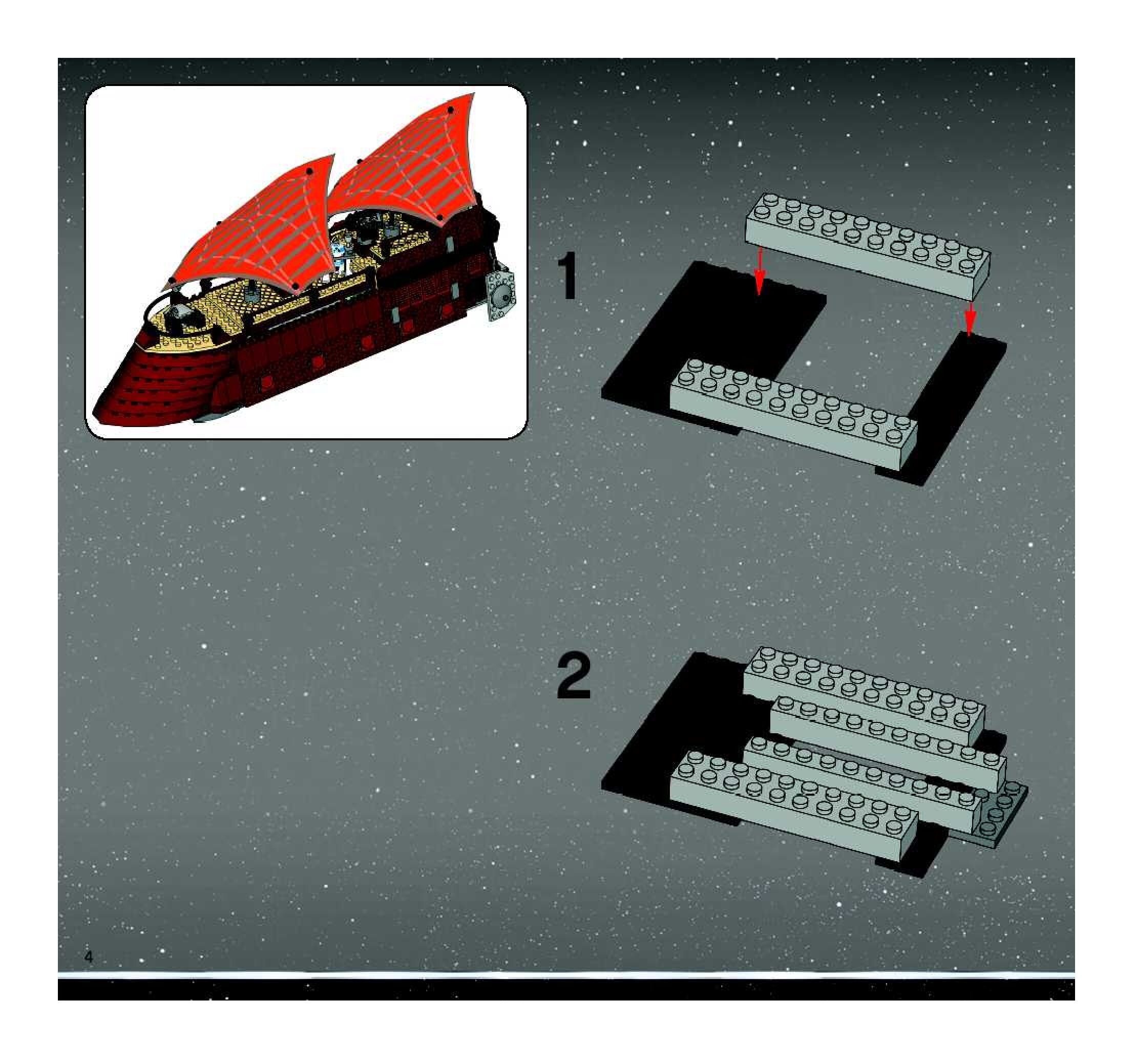 1

2

4