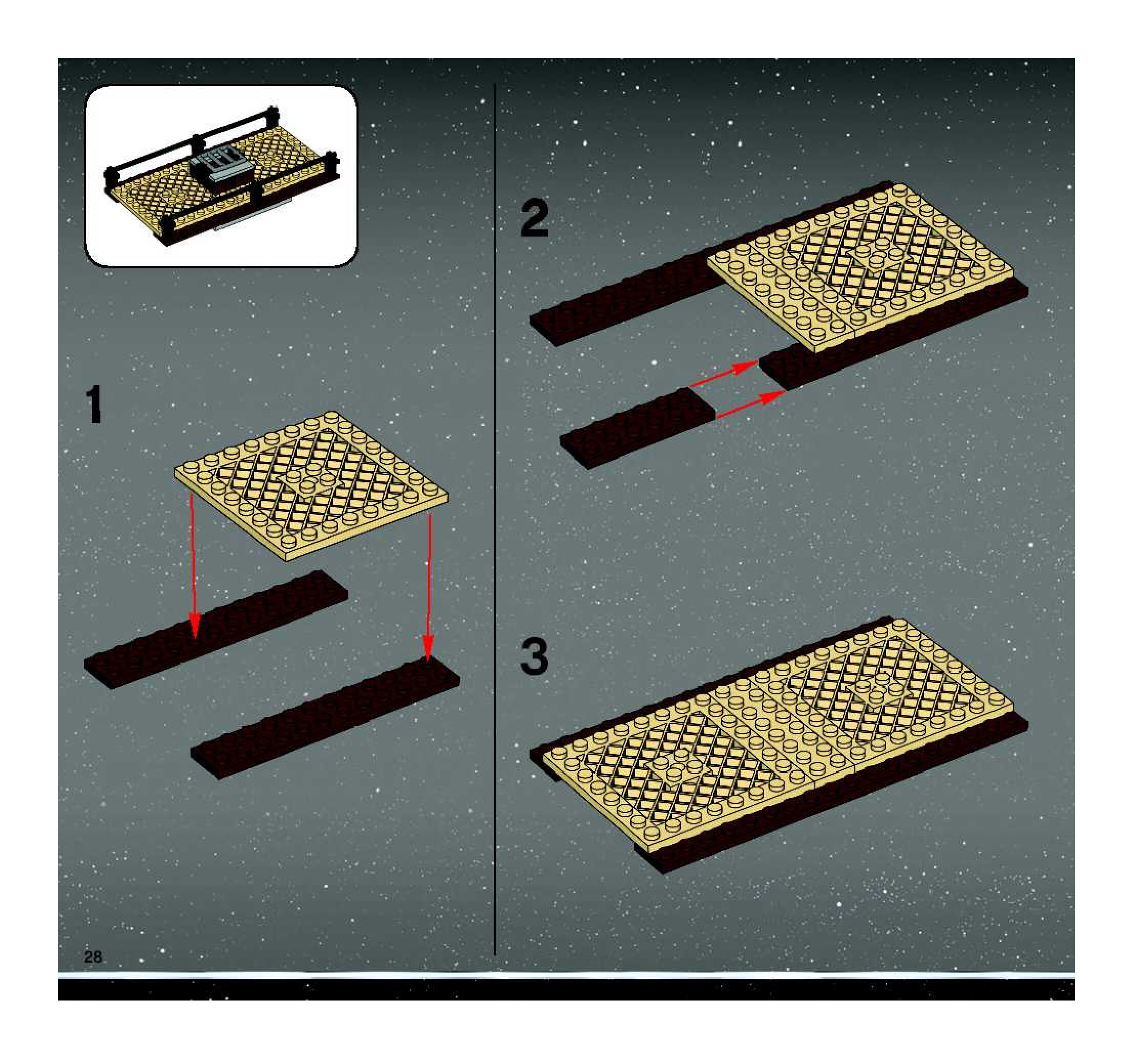 1

2

3

28