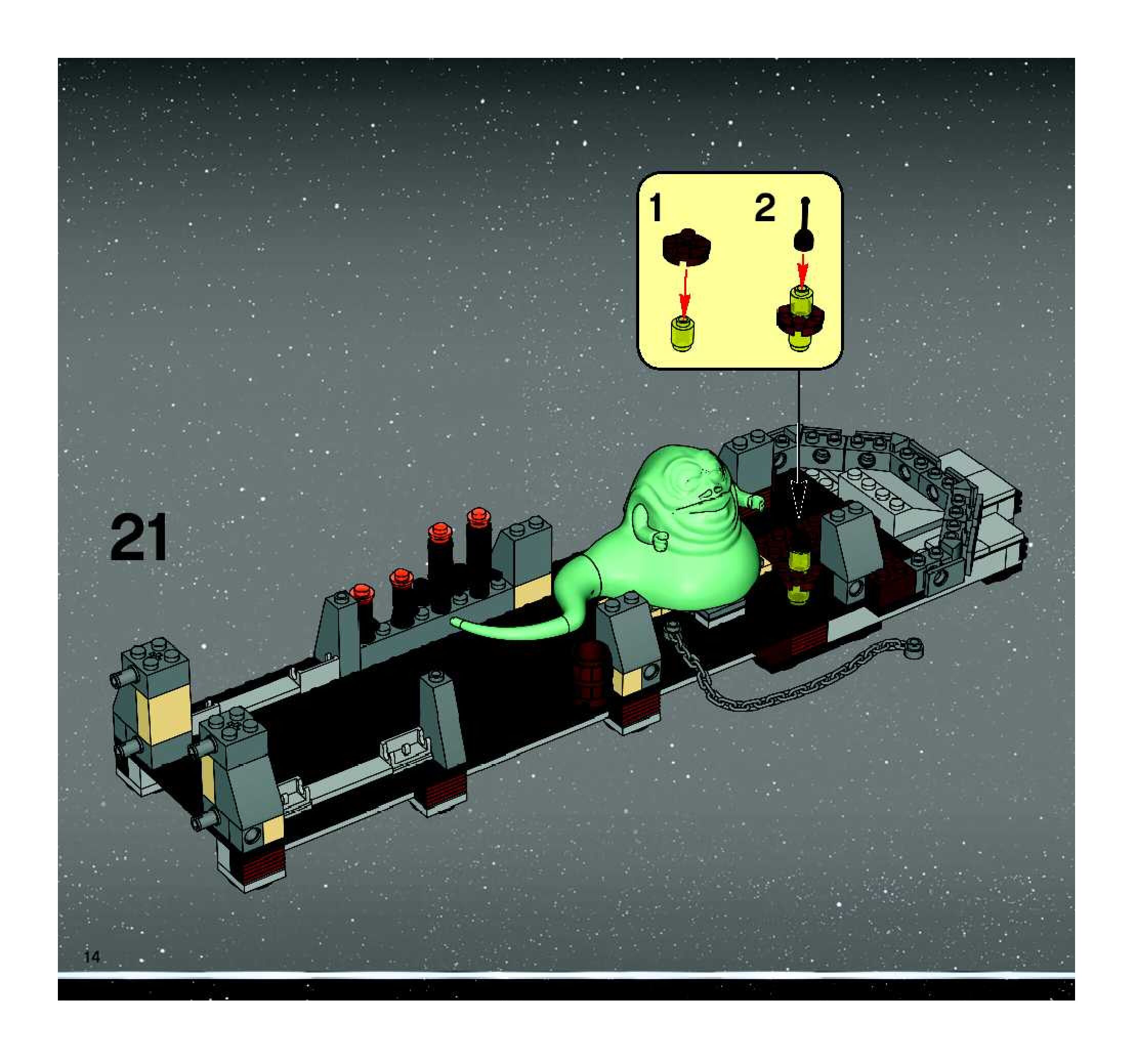 1

2

21

14