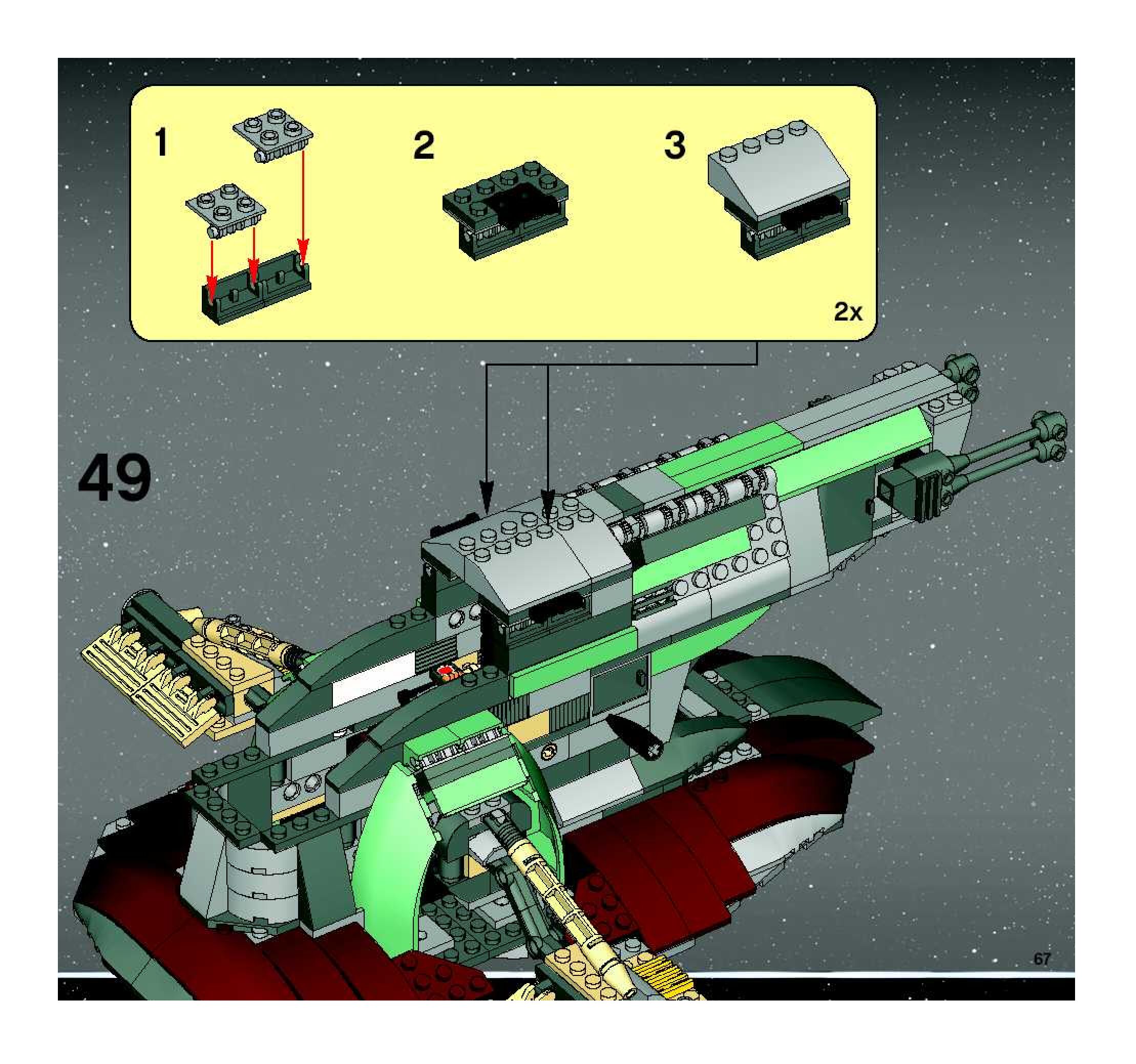 1

2

3

2x

49

67