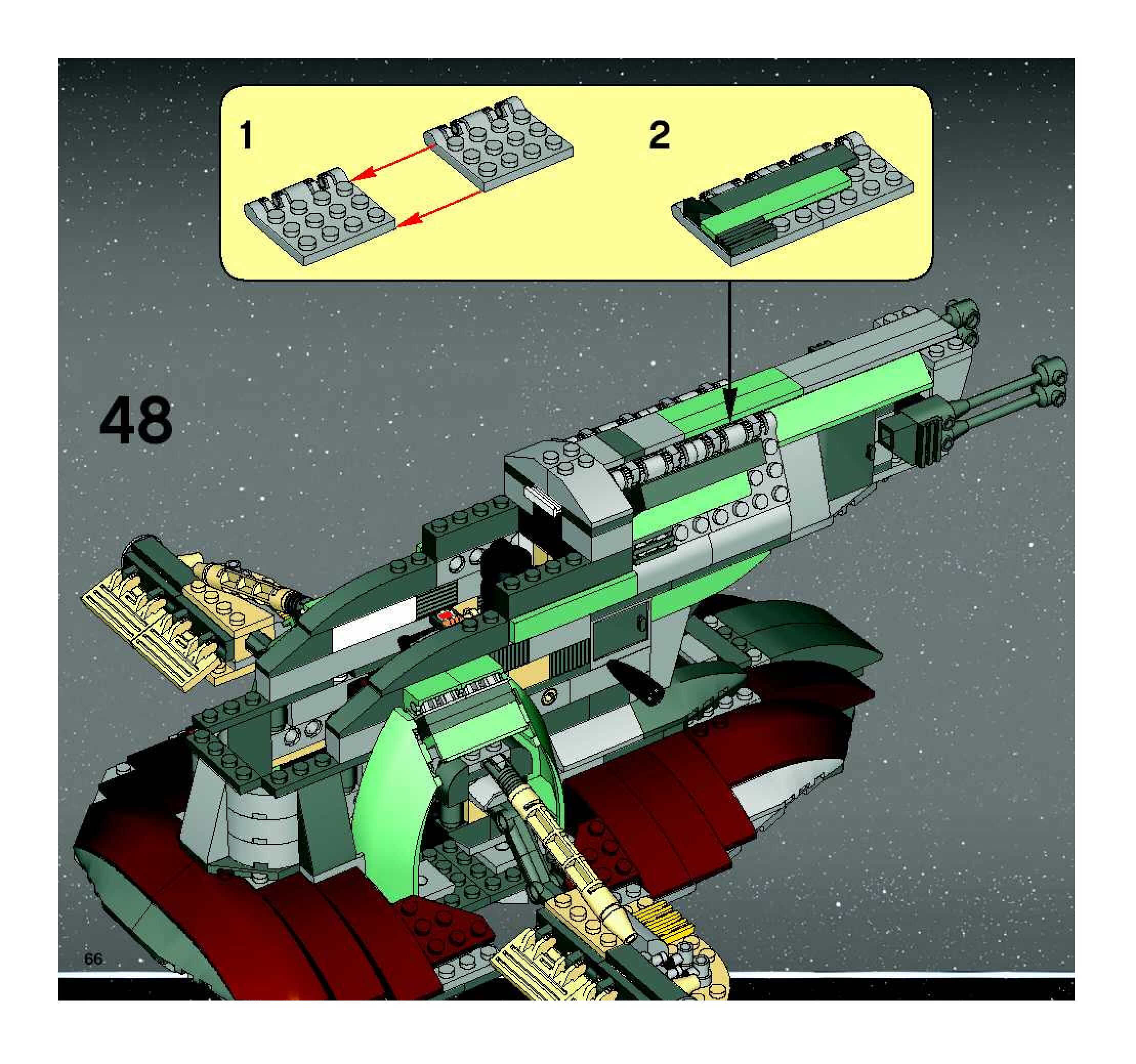 1

2

48

66