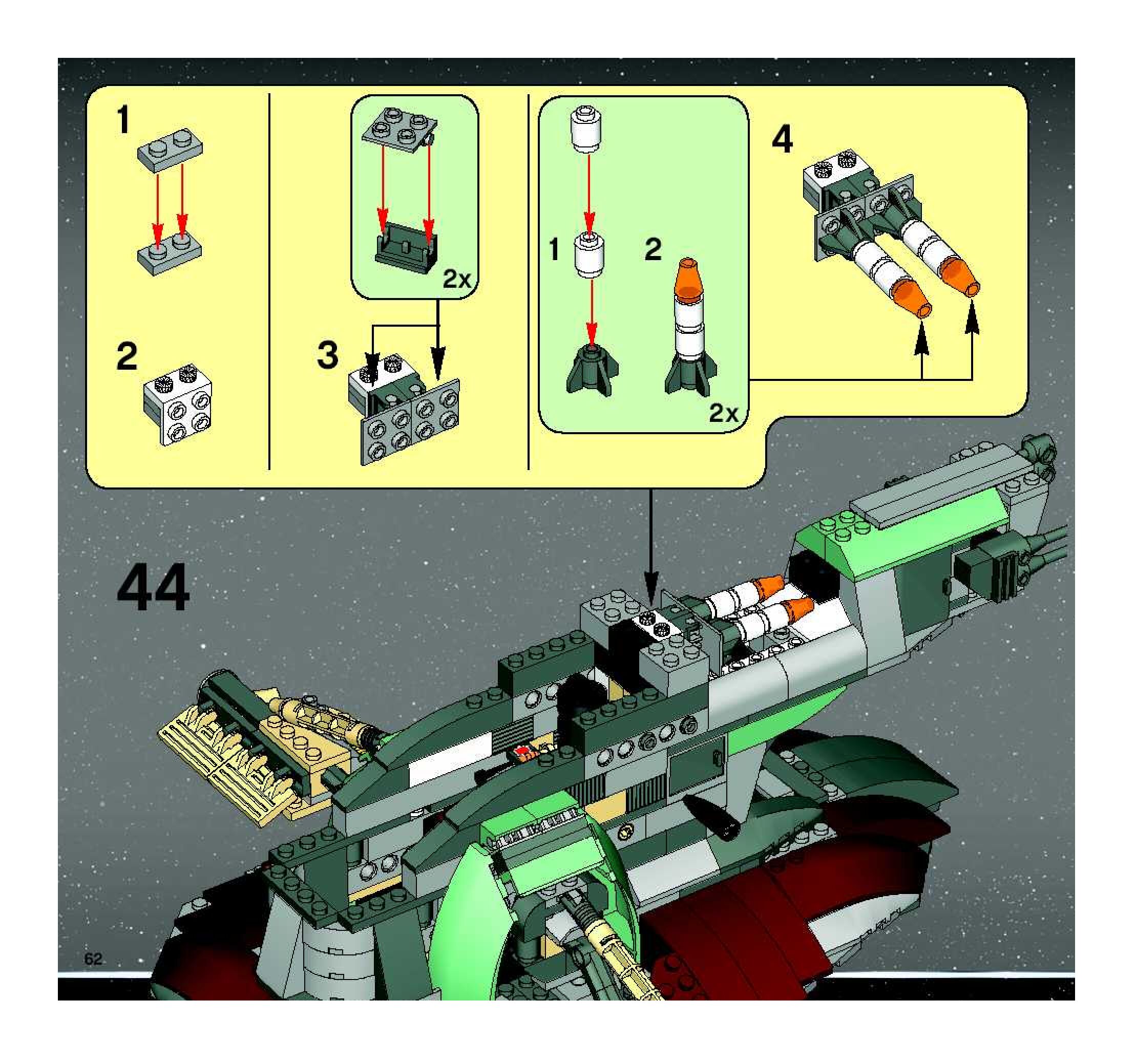 1

2

2x

3

1

2

2x

4

44

62