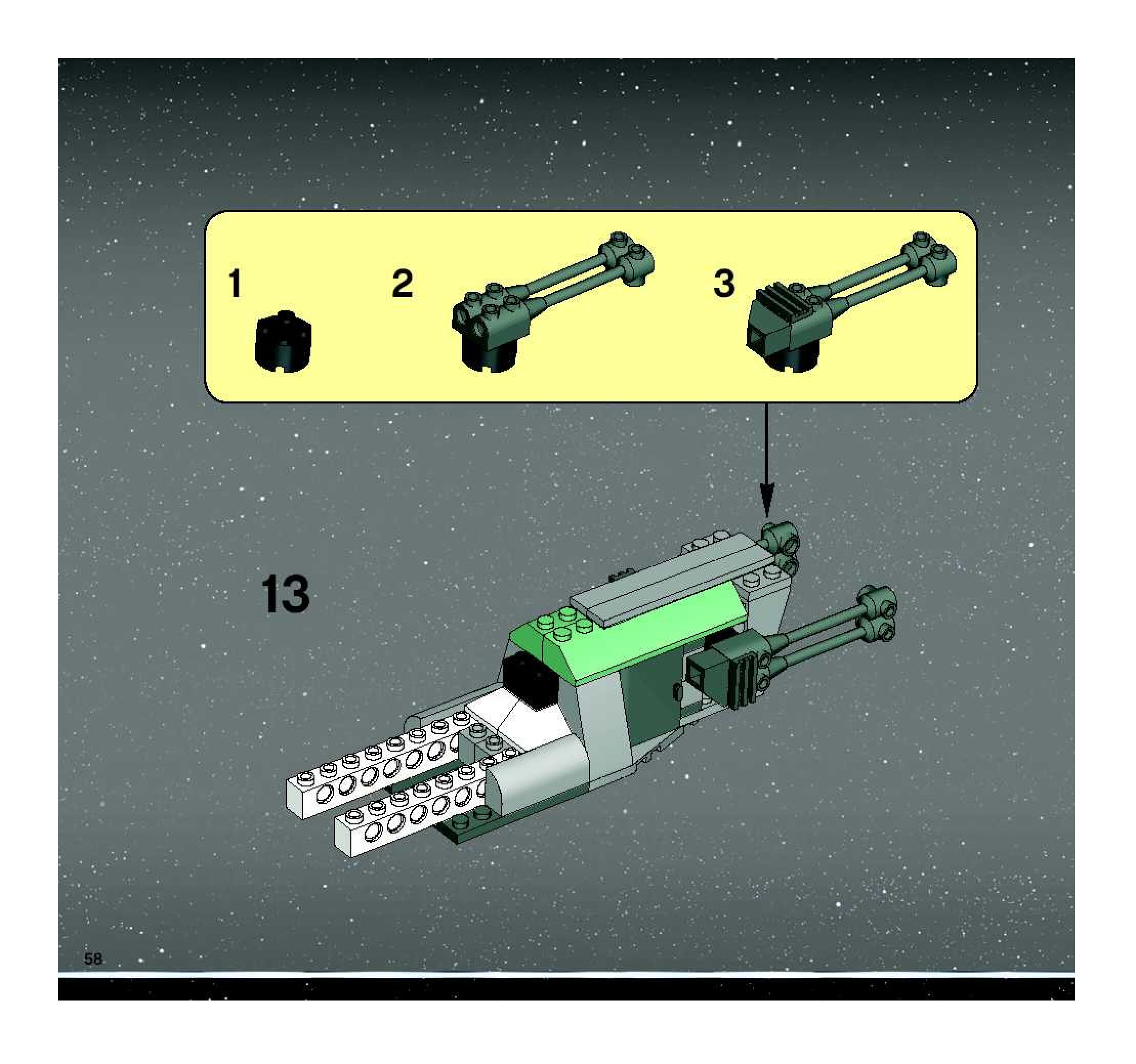 1

2

3

13

58