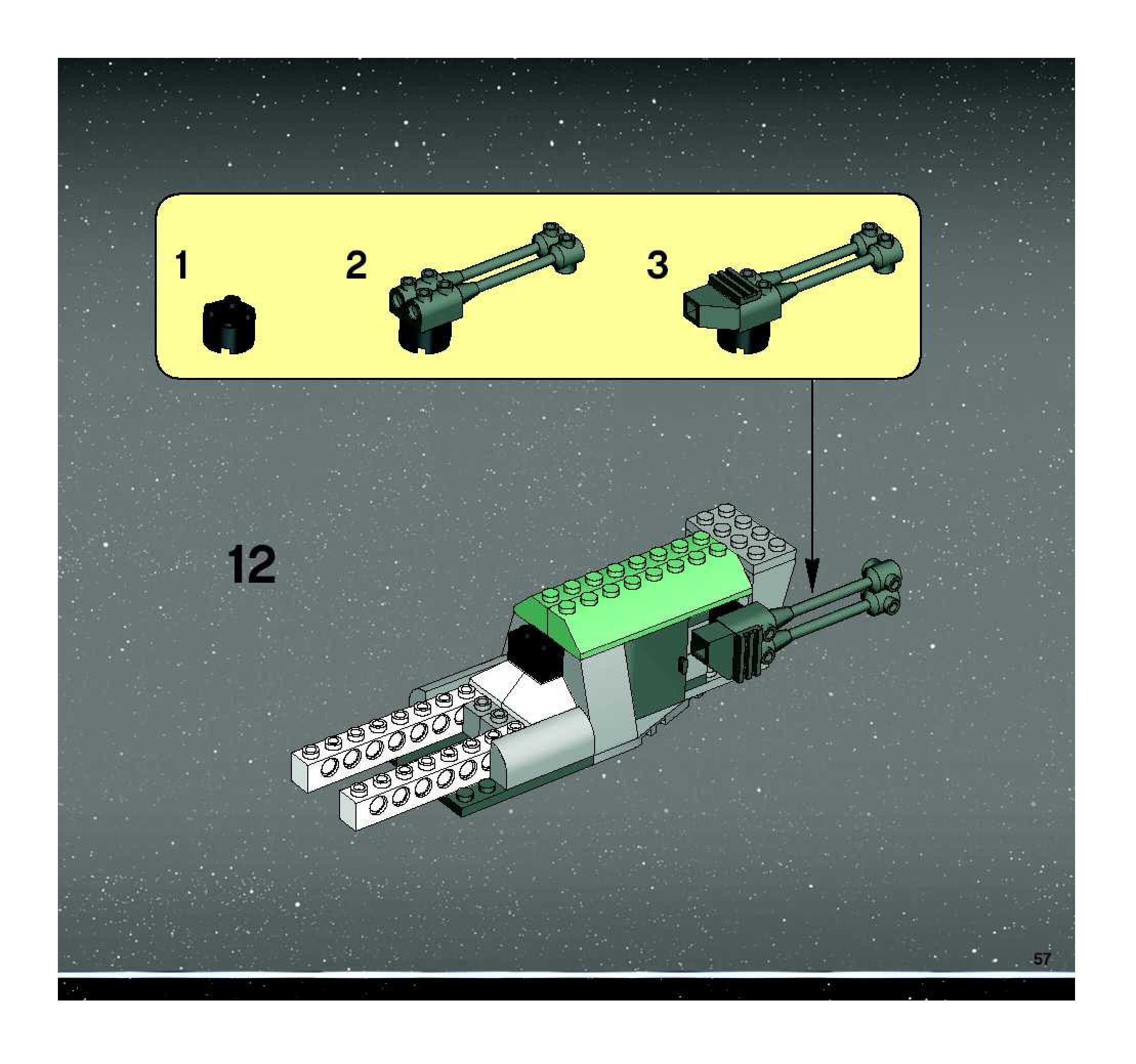 1

2

3

12

57