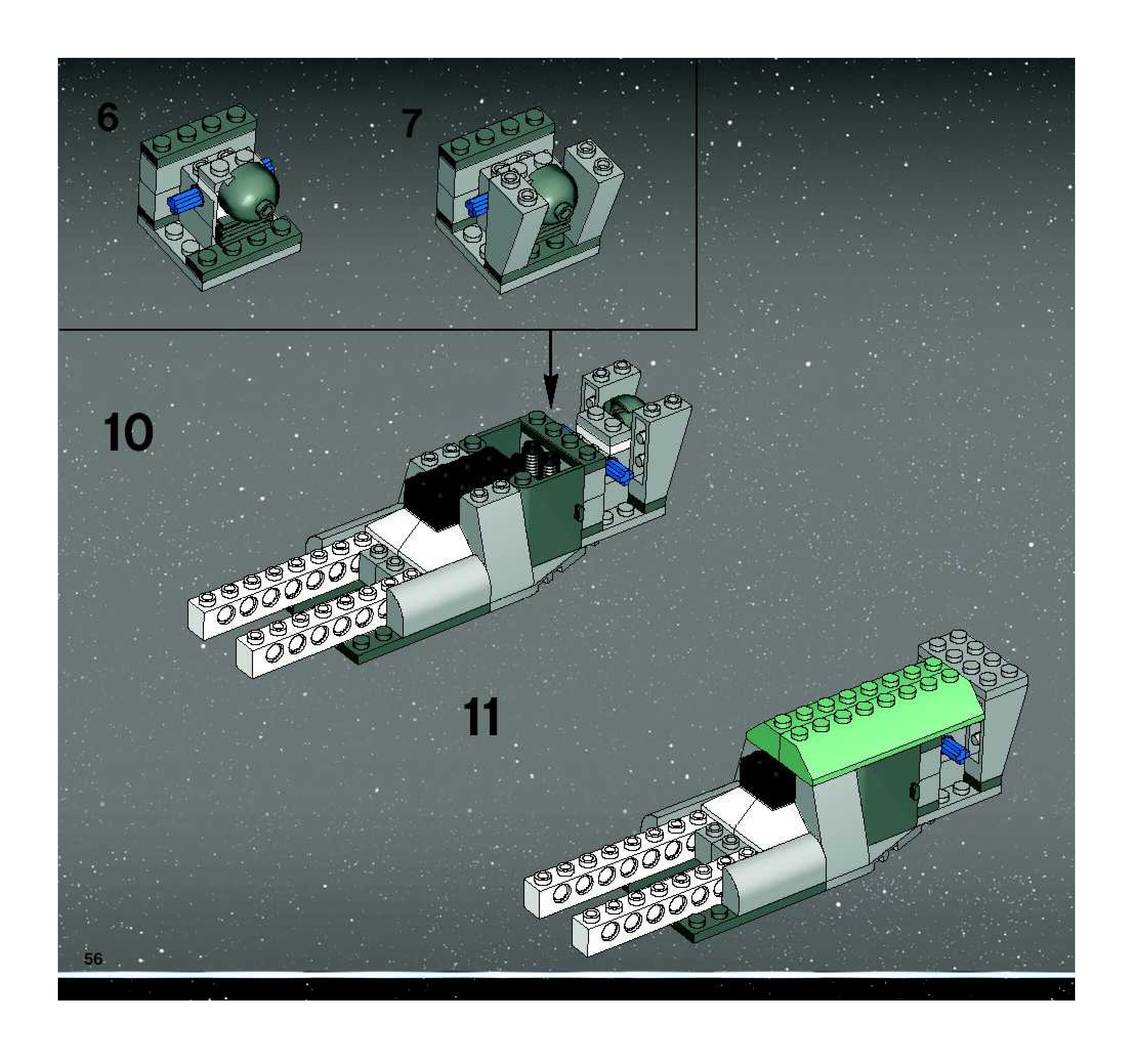 6

7

10

11

56