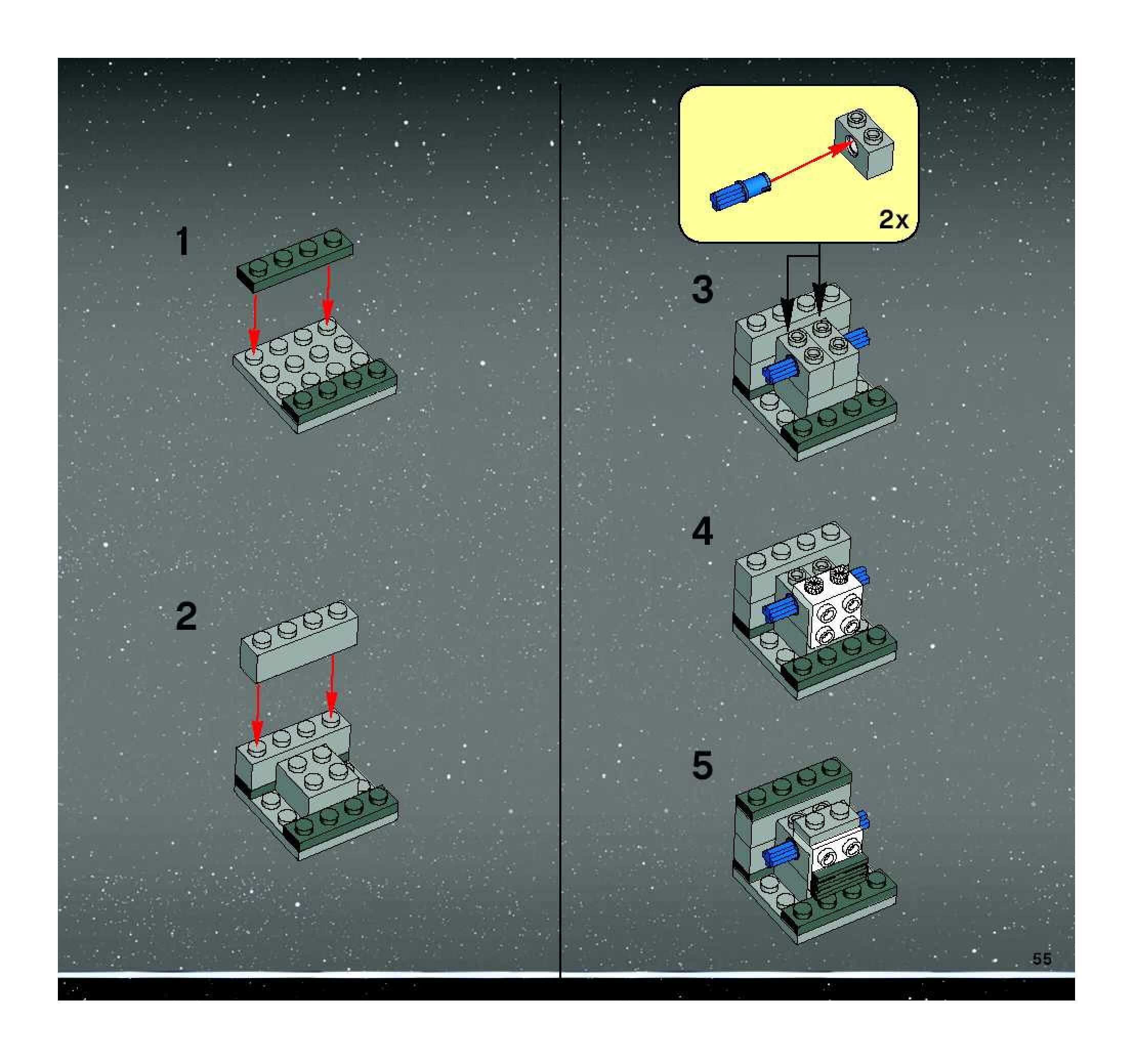 1

2

2x

3

4

5

55