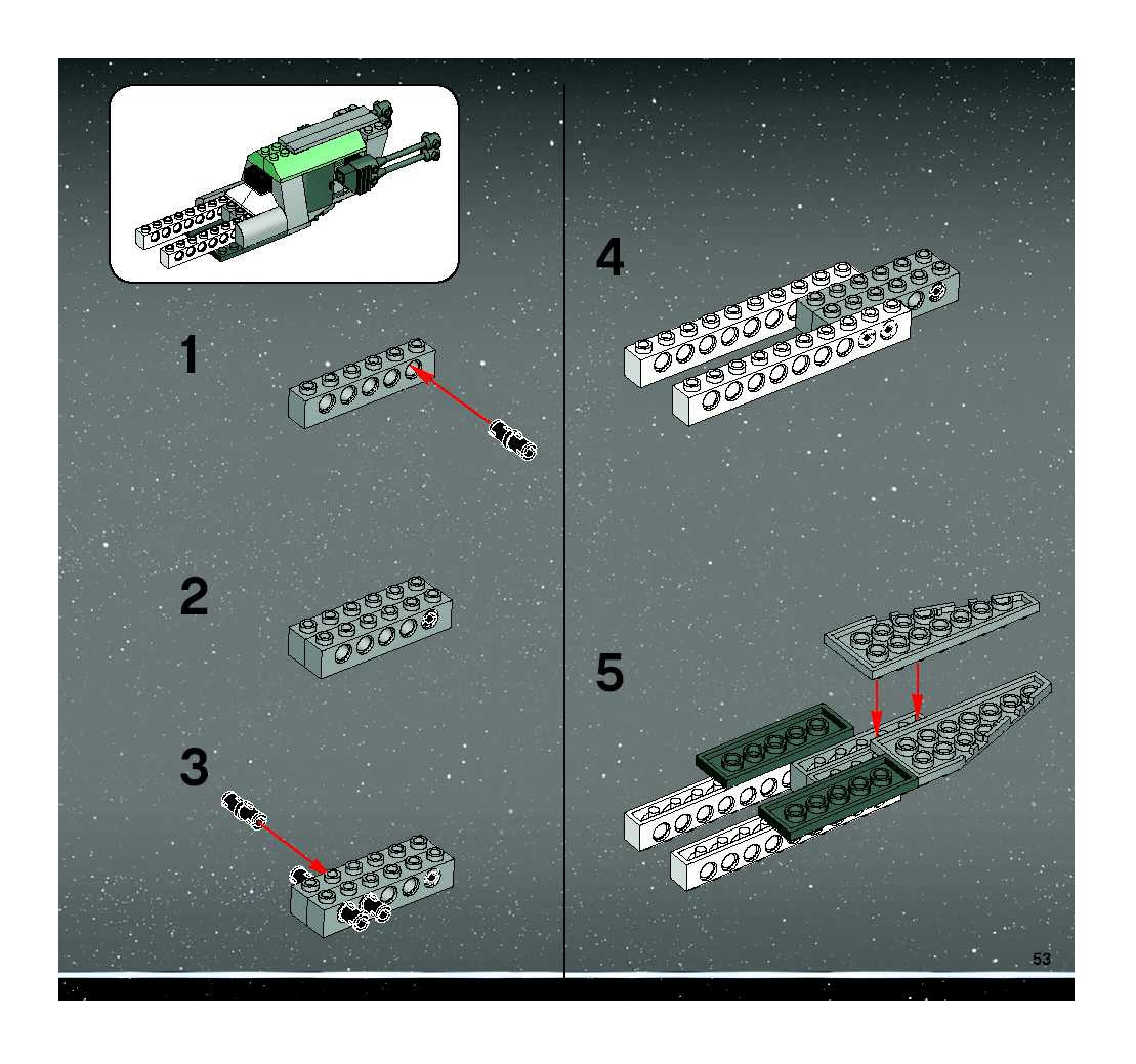 1

2

3

4

5

53