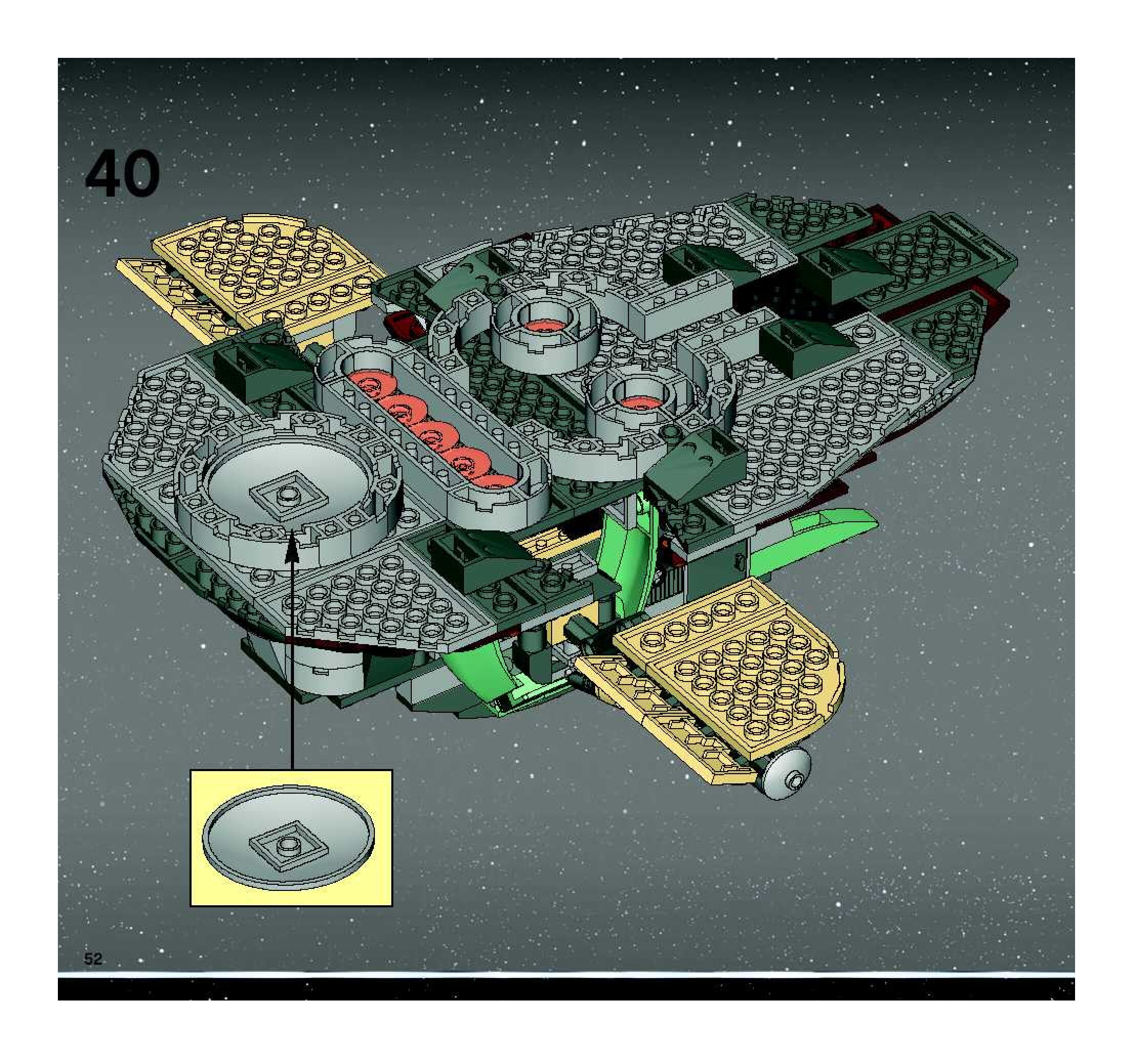 40

52