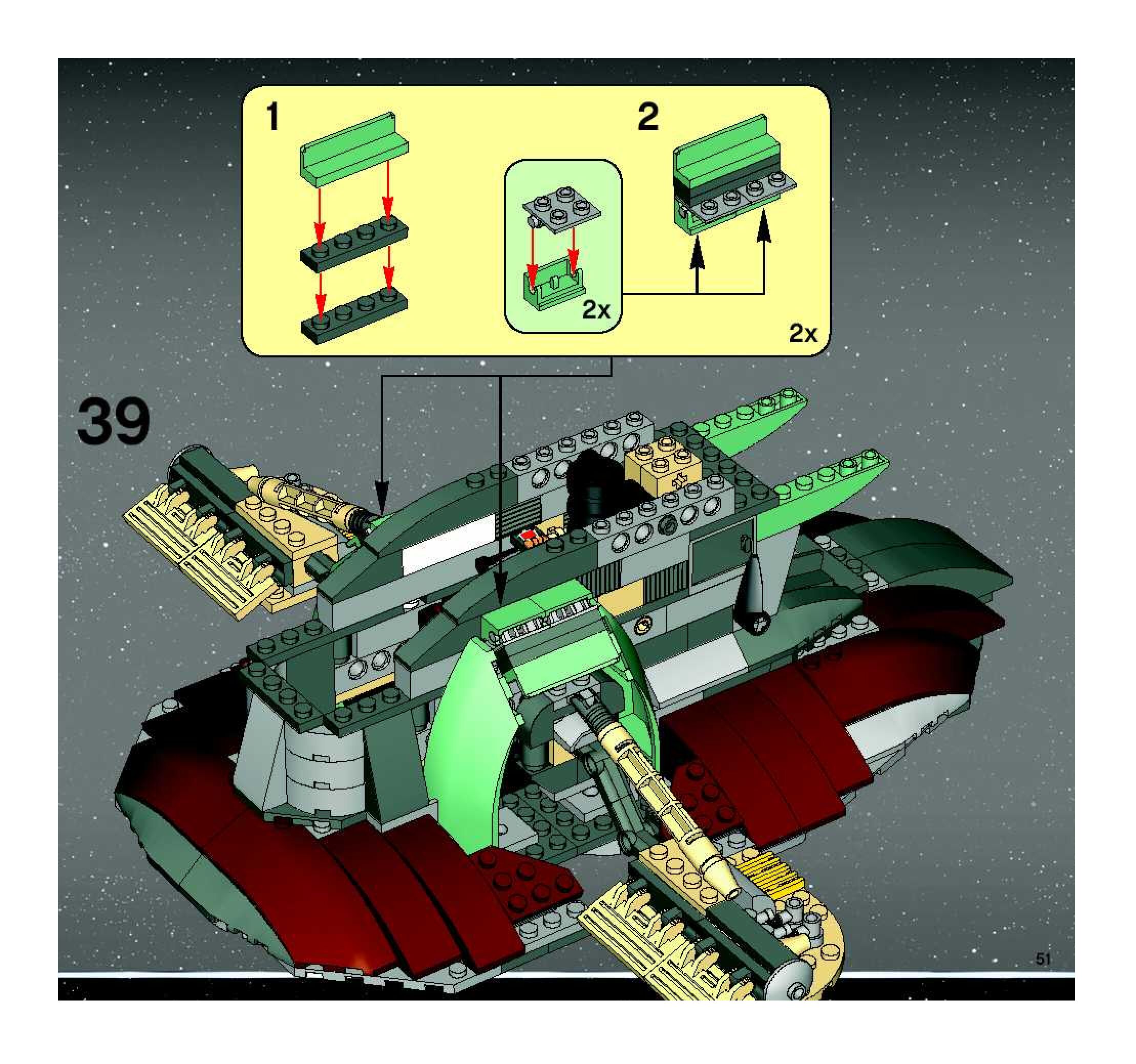 1

2

2x

2x

39

51