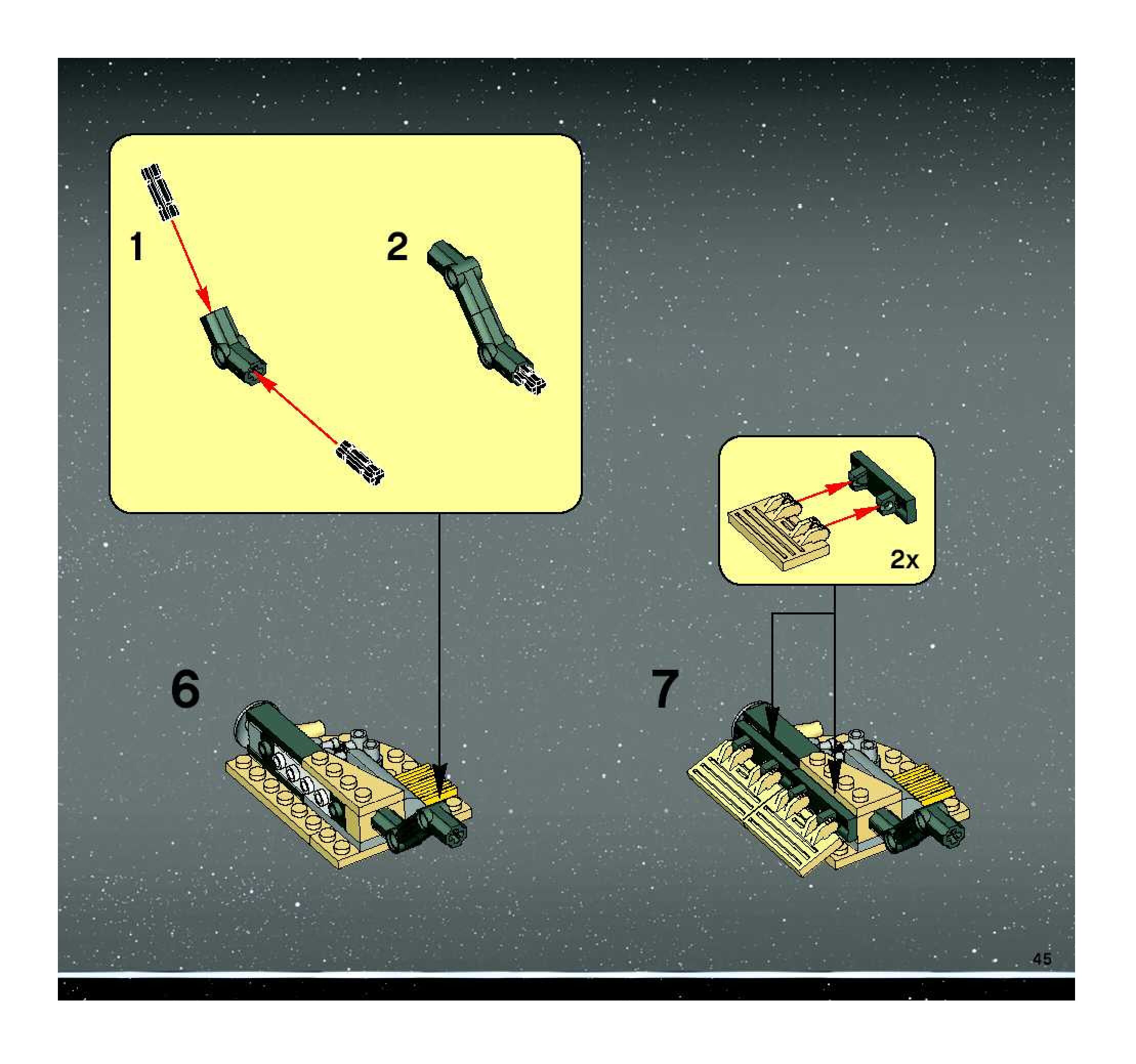 1

2

2x

6

7

45