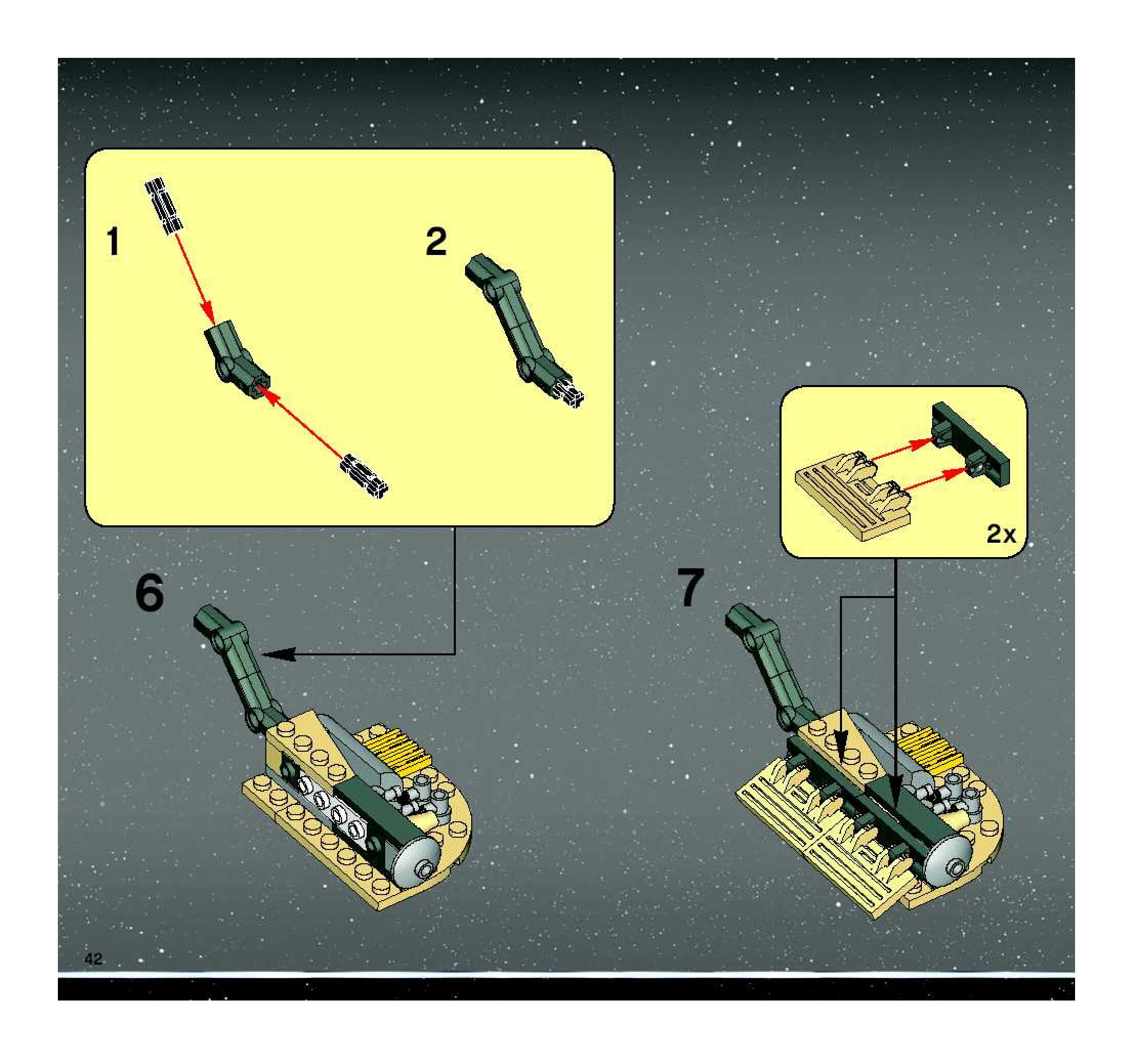 1

2

2x

6

7

42