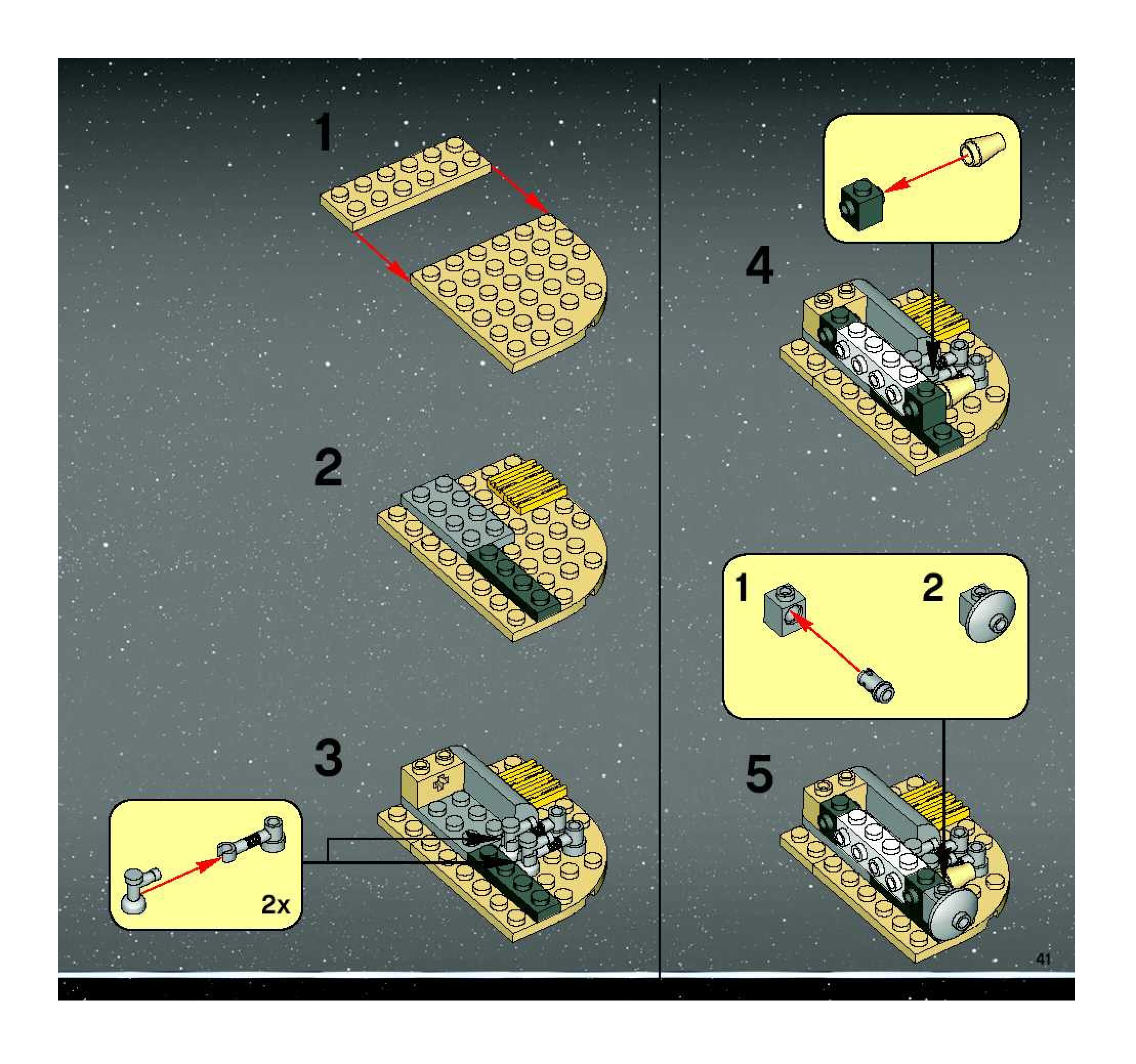 1

2

3

2x

4

1

2

5

41