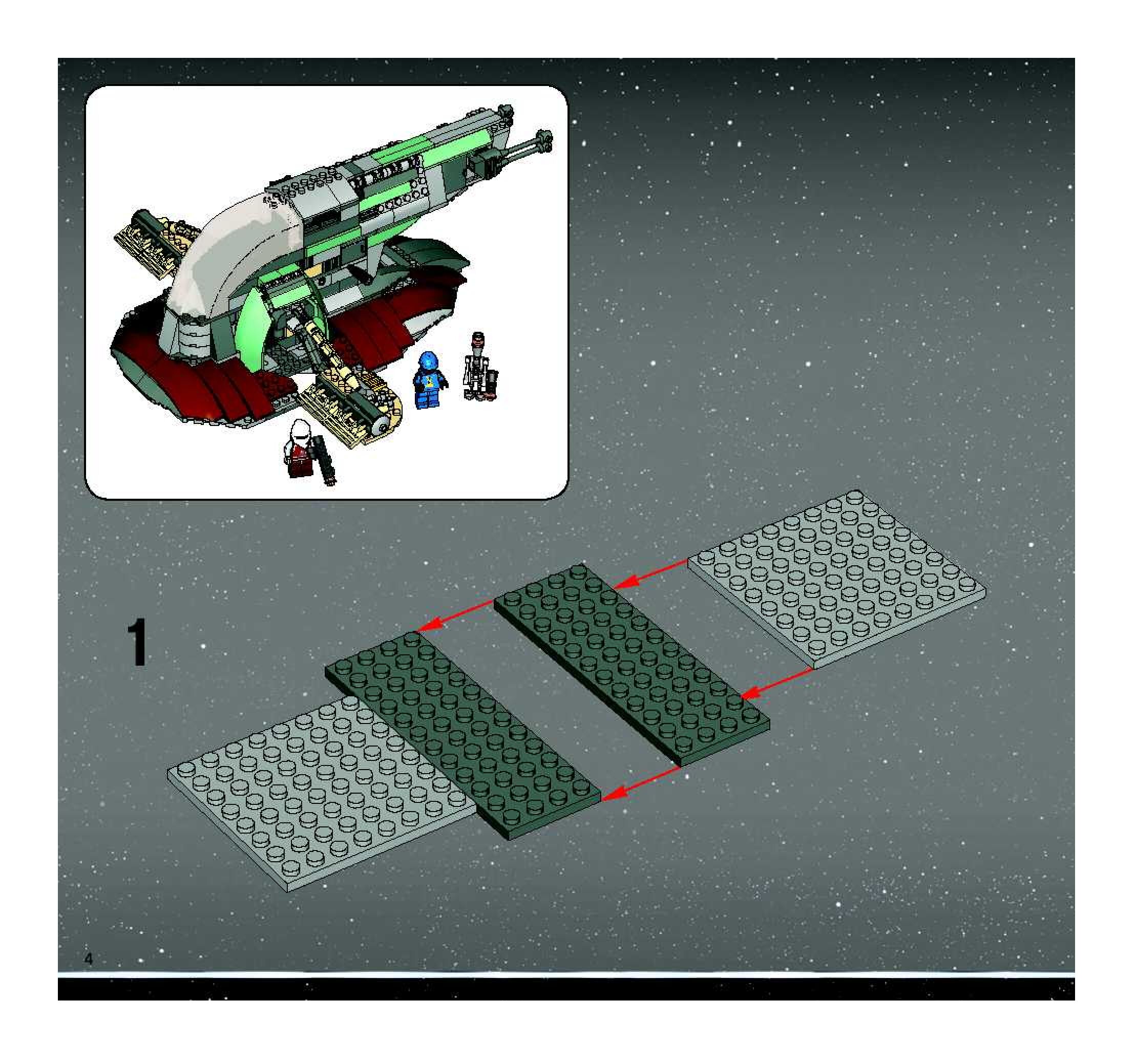 1

4